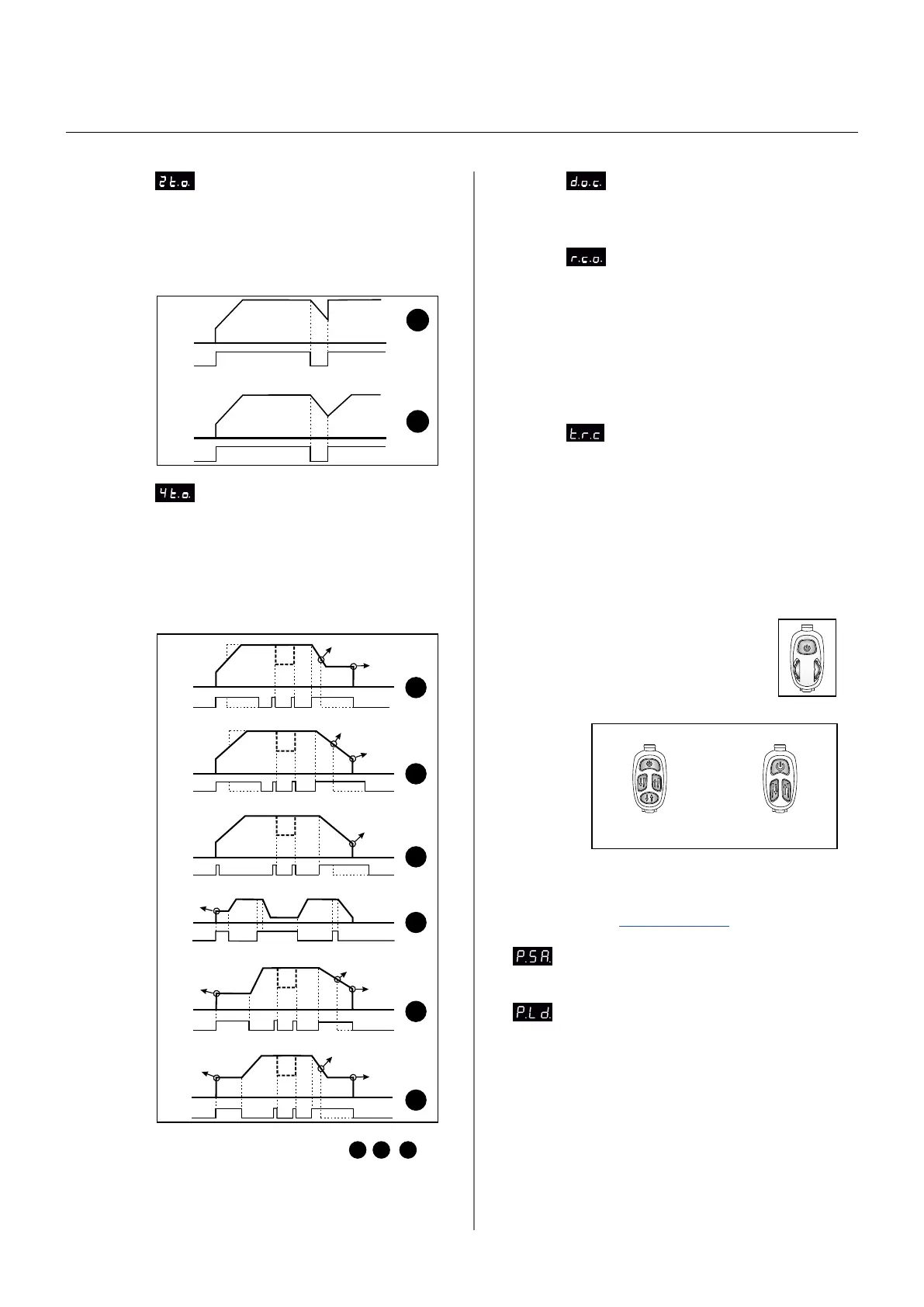 2t.o.

4t.o.

d.o.c.

r.c.o.

t.r.c

P.S.A.

P.L.d.