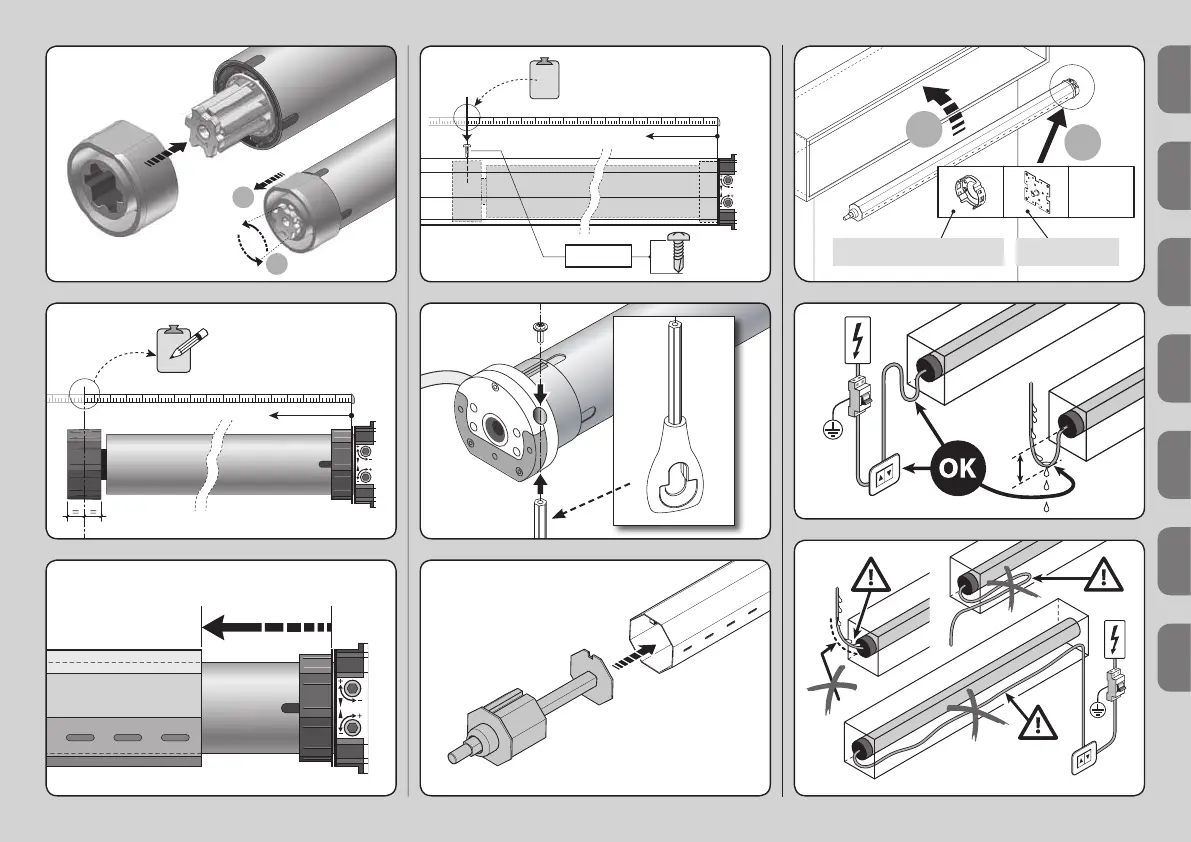 OK