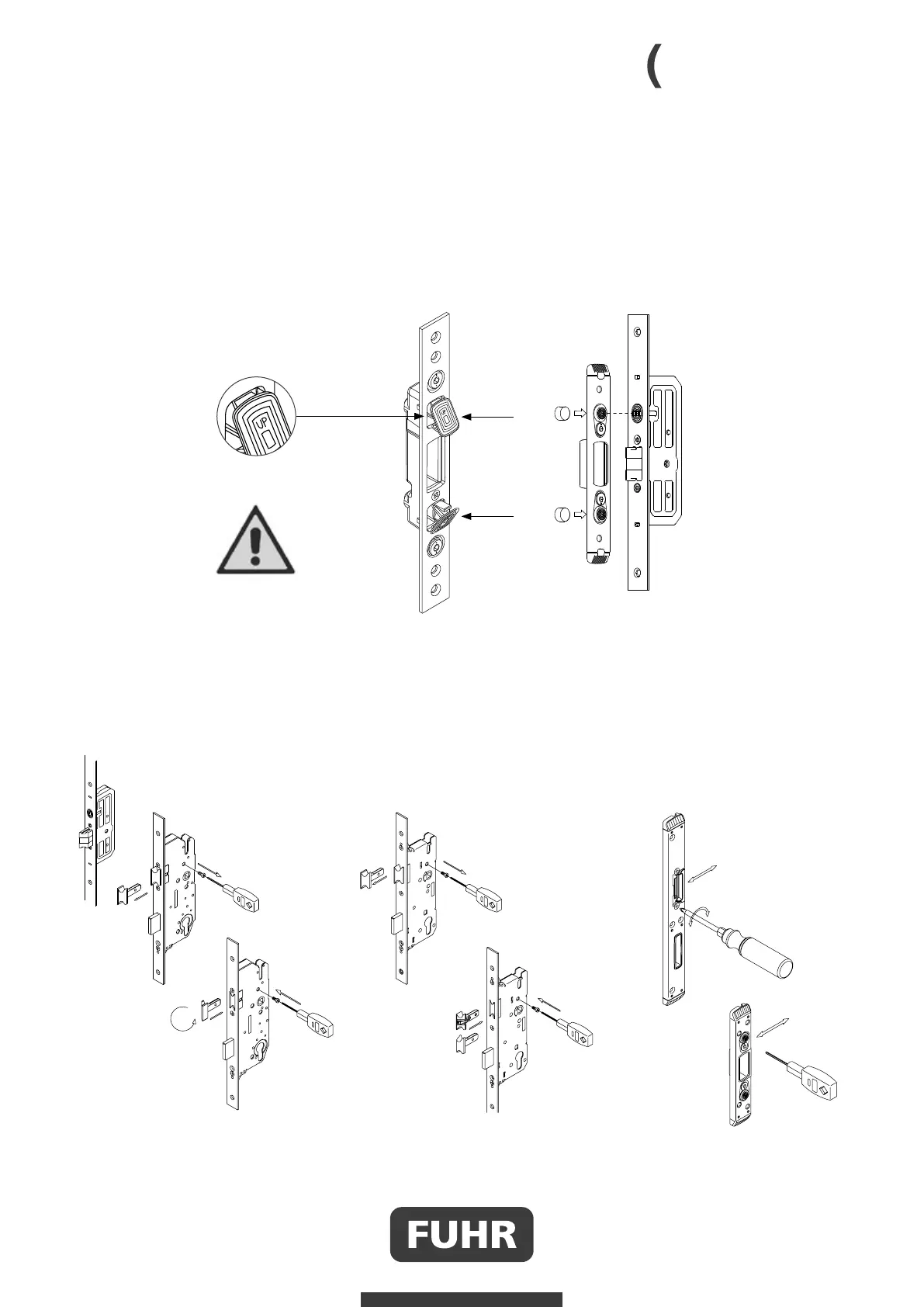 (

UP

FUHR