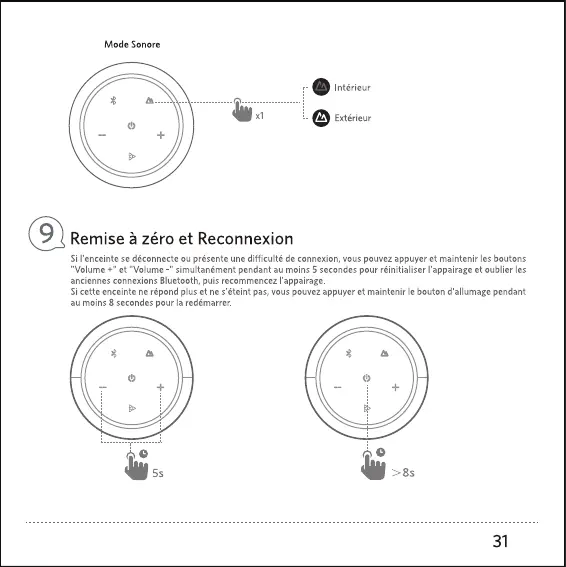 Mode Sonore

x1

Intérieur

Extérieur

9 Remise à zéro et Reconnexion

Si l'enceinte se déconnecte ou présente une difficulté de connexion, vous pouvez appuyer et maintenir les boutons "Volume +" et "Volume -" simultanément pendant au moins 5 secondes pour réinitialiser l'appairage et oublier les anciennes connexions Bluetooth, puis recommencez l'appairage.
Si cette enceinte ne répond plus et ne s'éteint pas, vous pouvez appuyer et maintenir le bouton d'allumage pendant au moins 8 secondes pour la redémarrer.

5s

>8s

31