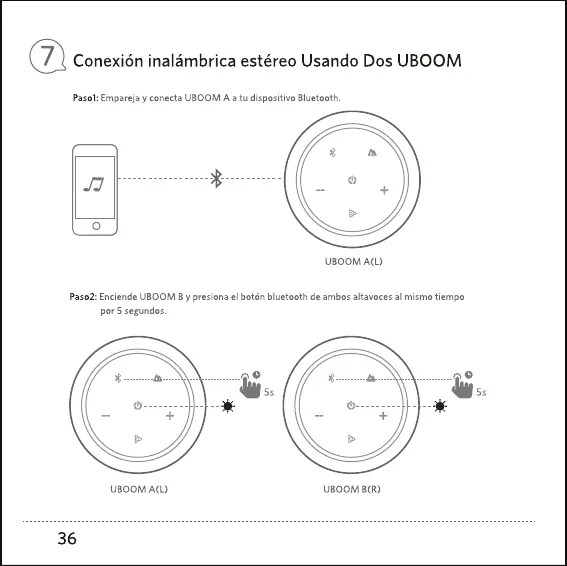 7 Conexión inalámbrica estéreo Usando Dos UBOOM

Paso1: Empareja y conecta UBOOM A a tu dispositivo Bluetooth.

UBOOM A(L)

Paso2: Enciende UBOOM B y presiona el botón bluetooth de ambos altavoces al mismo tiempo por 5 segundos.

5s

5s

UBOOM A(L)

UBOOM B(R)

36