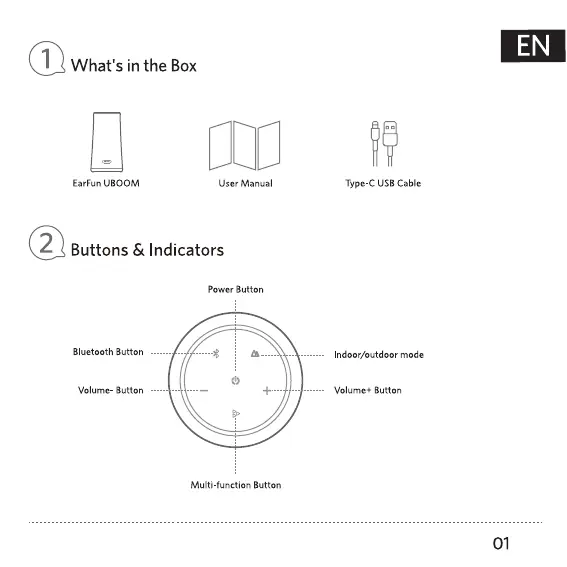 EN

1 What's in the Box

EarFun UBOOM

User Manual

Type-C USB Cable

2 Buttons & Indicators

Power Button

Bluetooth Button

Indoor/outdoor mode

Volume- Button

Volume+ Button

Multi-function Button

01