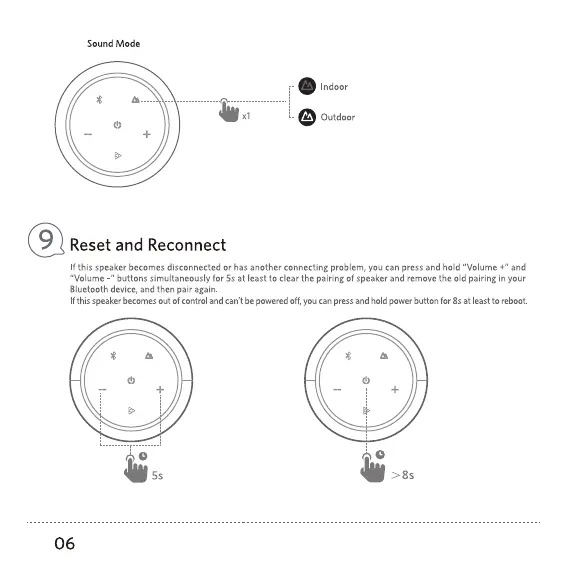 Sound Mode

x1

Indoor

Outdoor

9

Reset and Reconnect

If this speaker becomes disconnected or has another connecting problem, you can press and hold "Volume +" and "Volume -" buttons simultaneously for 5s at least to clear the pairing of speaker and remove the old pairing in your Bluetooth device, and then pair again.
If this speaker becomes out of control and can't be powered off, you can press and hold power button for 8s at least to reboot.

5s

>8s

06