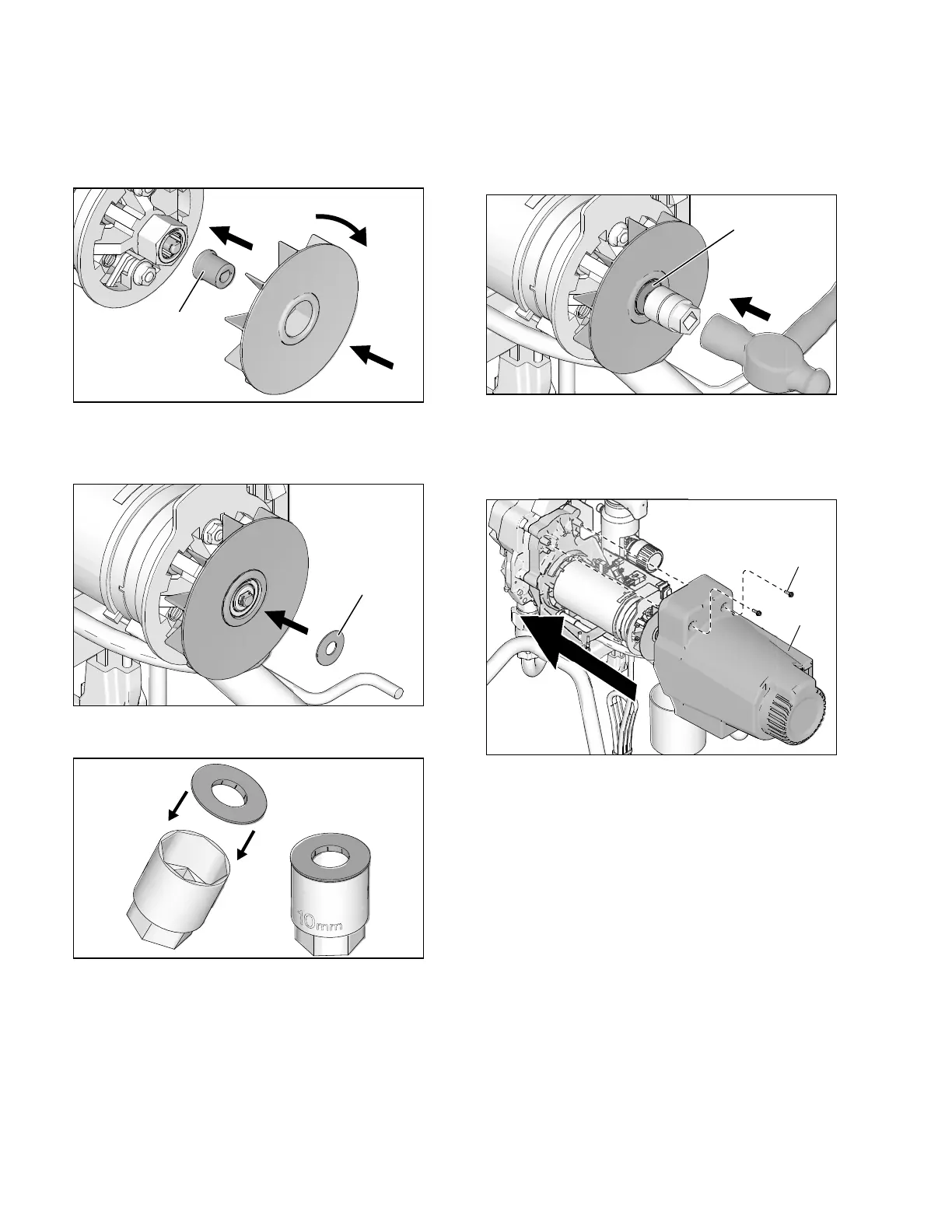 10mm