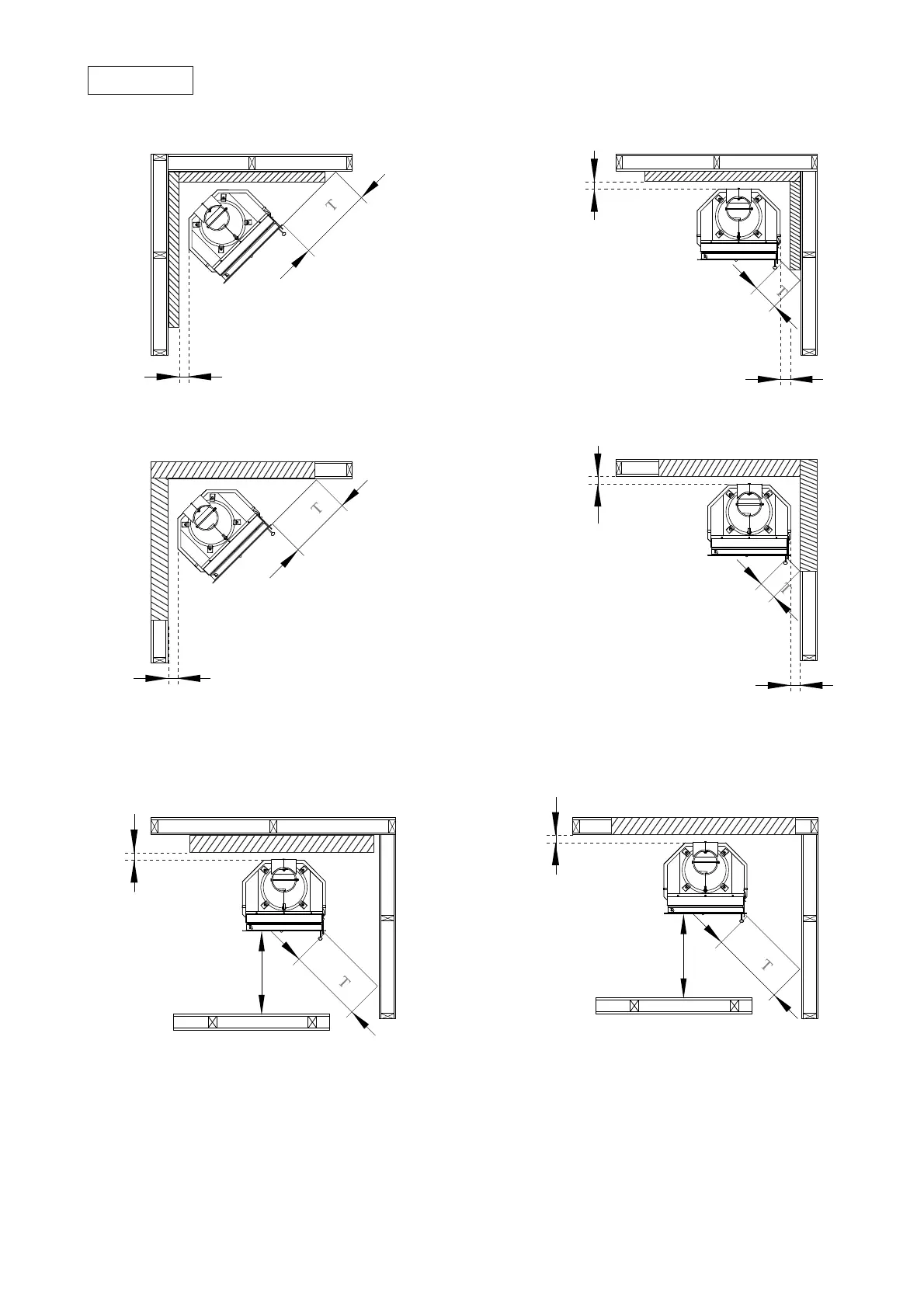 T

T

T

T

T

T