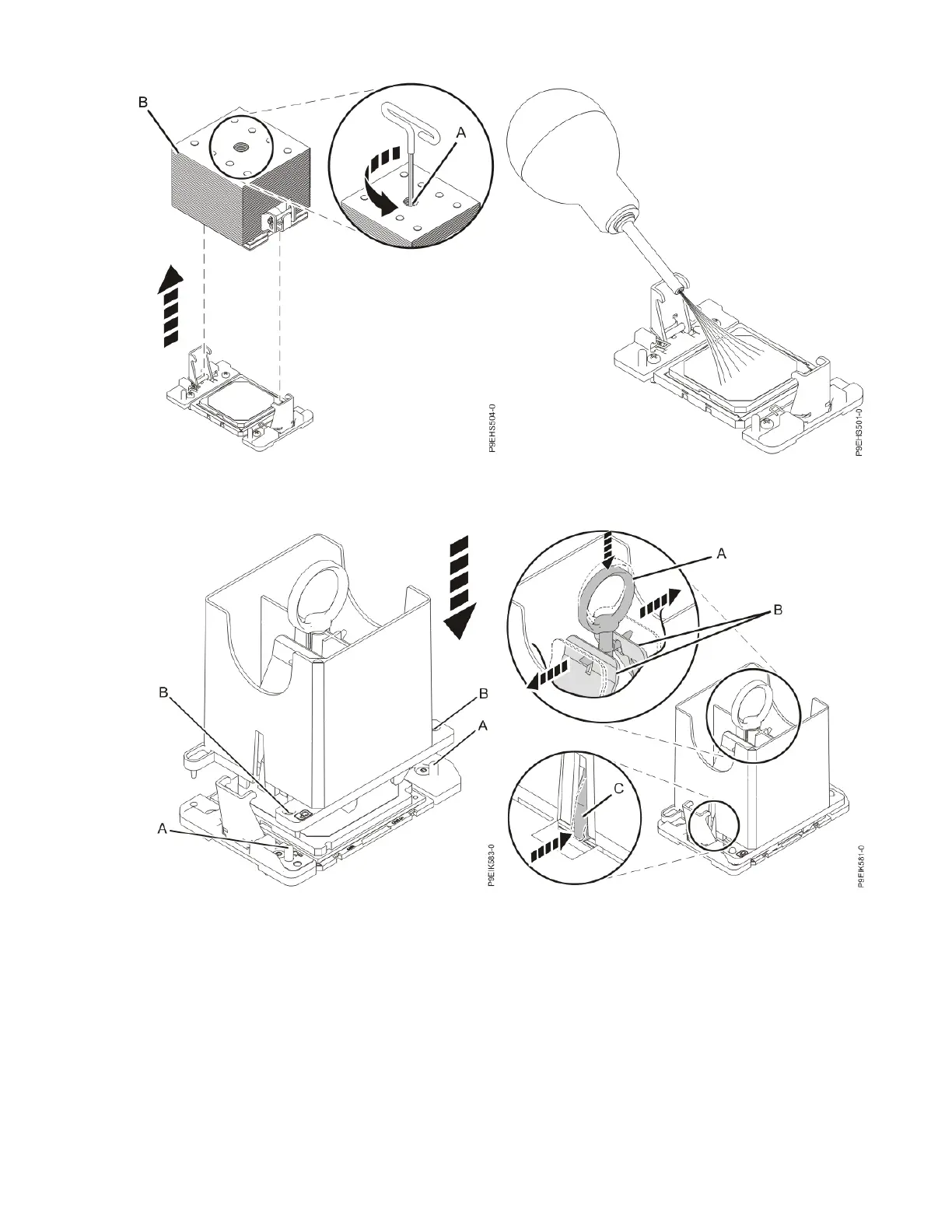 B

A

P9EHS504-0

P9EHS501-0

B

B

A

A

P9EIK583-0

A

B

C

P9EIK581-0