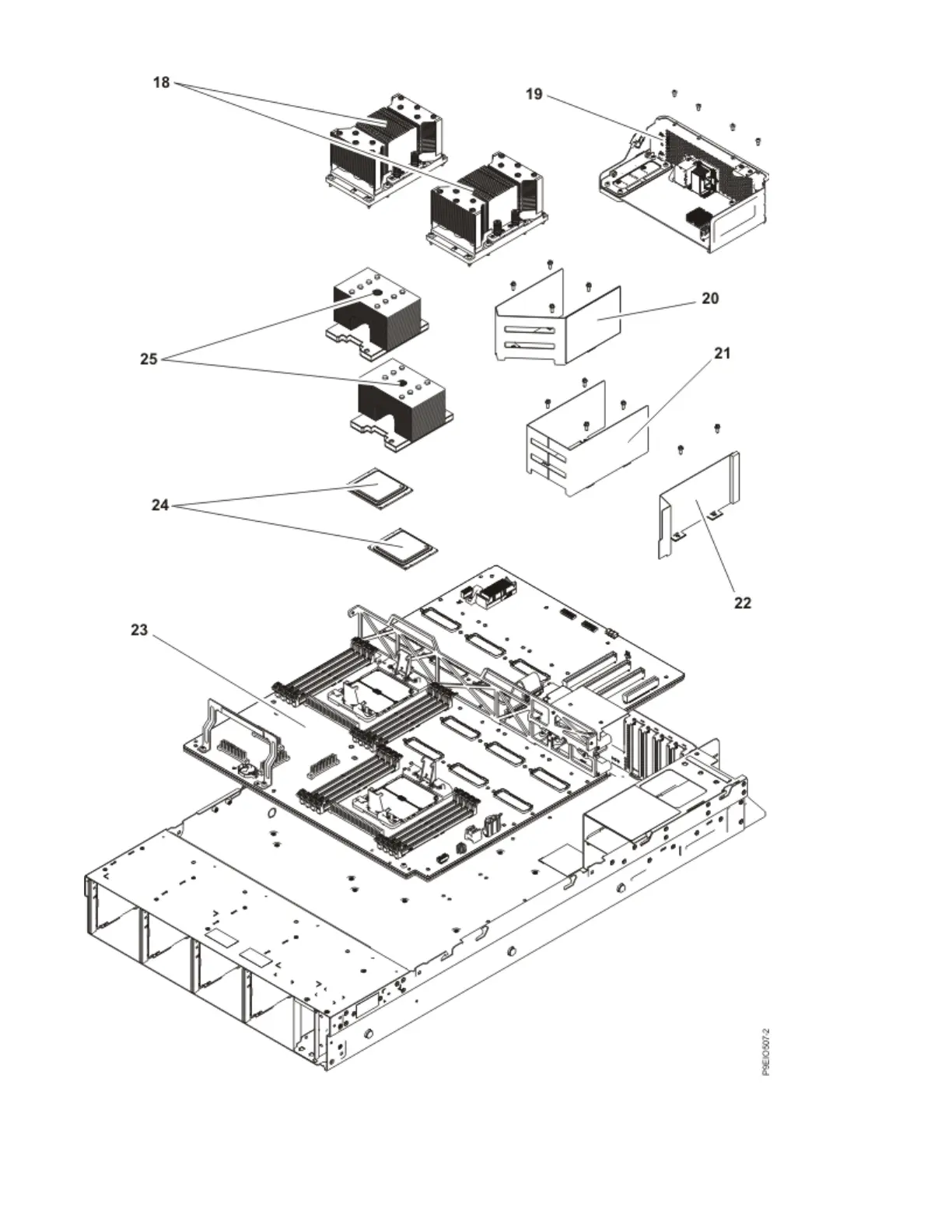 18

19

20

25

21

24

22

23

P9EIO507-2