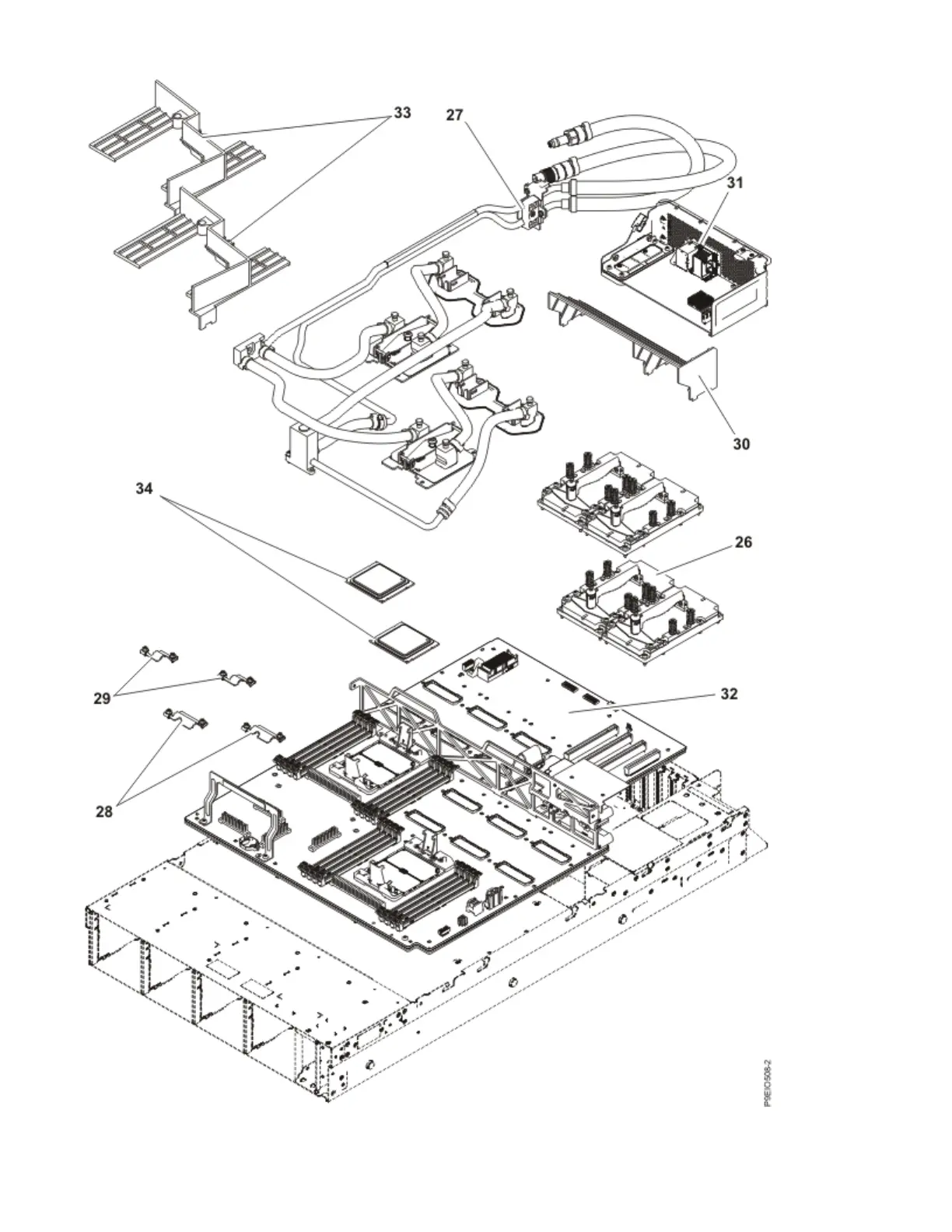 33
27
31
30
34
26
29
32
28
P9EIO508-2