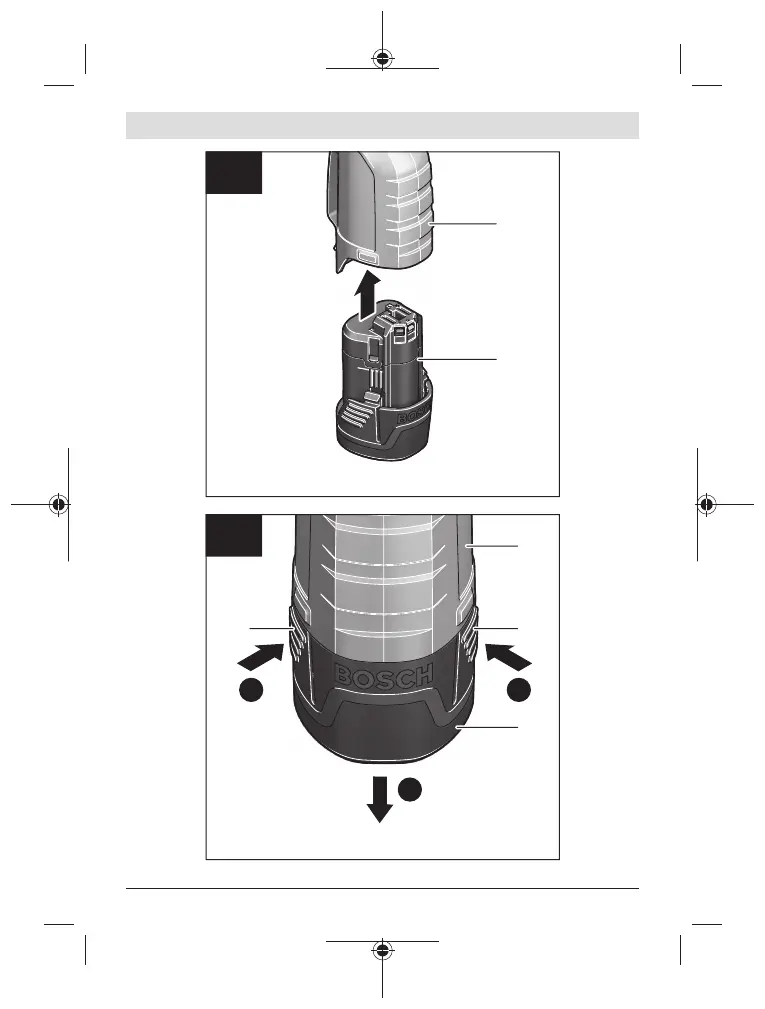 BOSCH

BOSCH