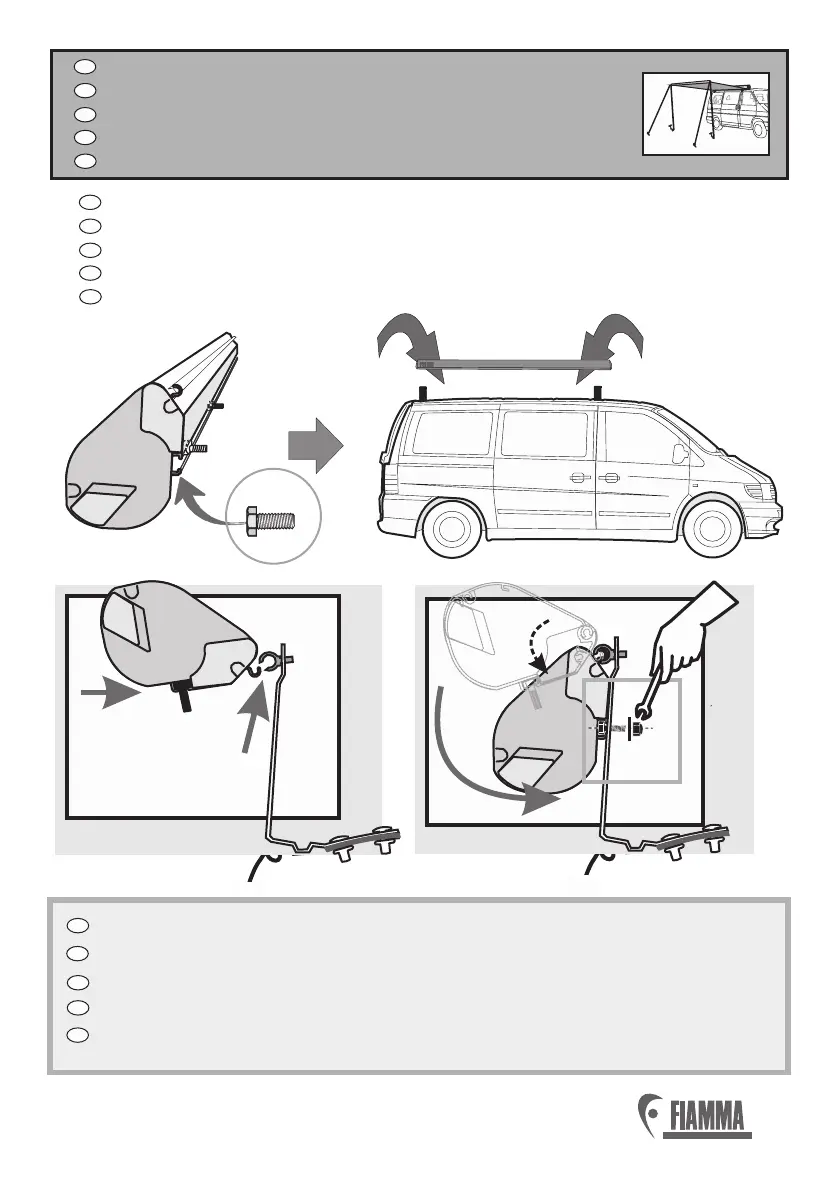 FIAMMA