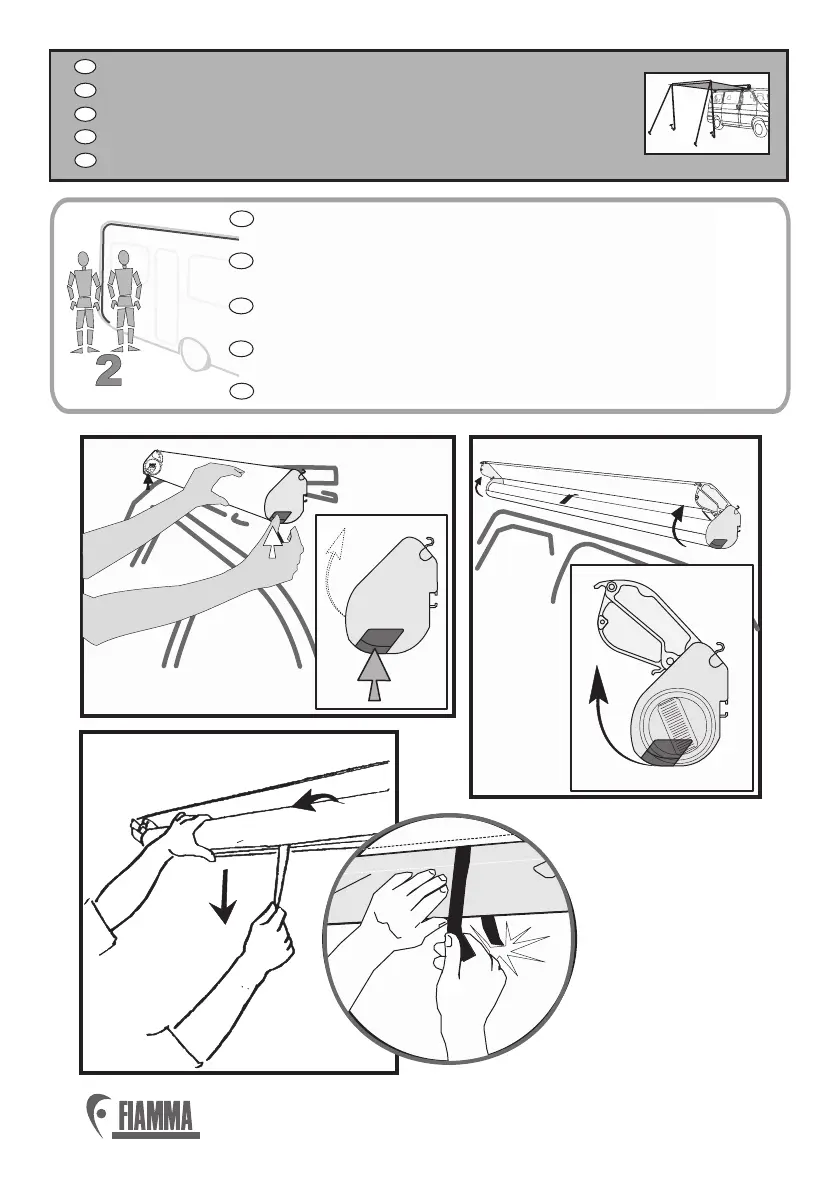 2

FIAMMA