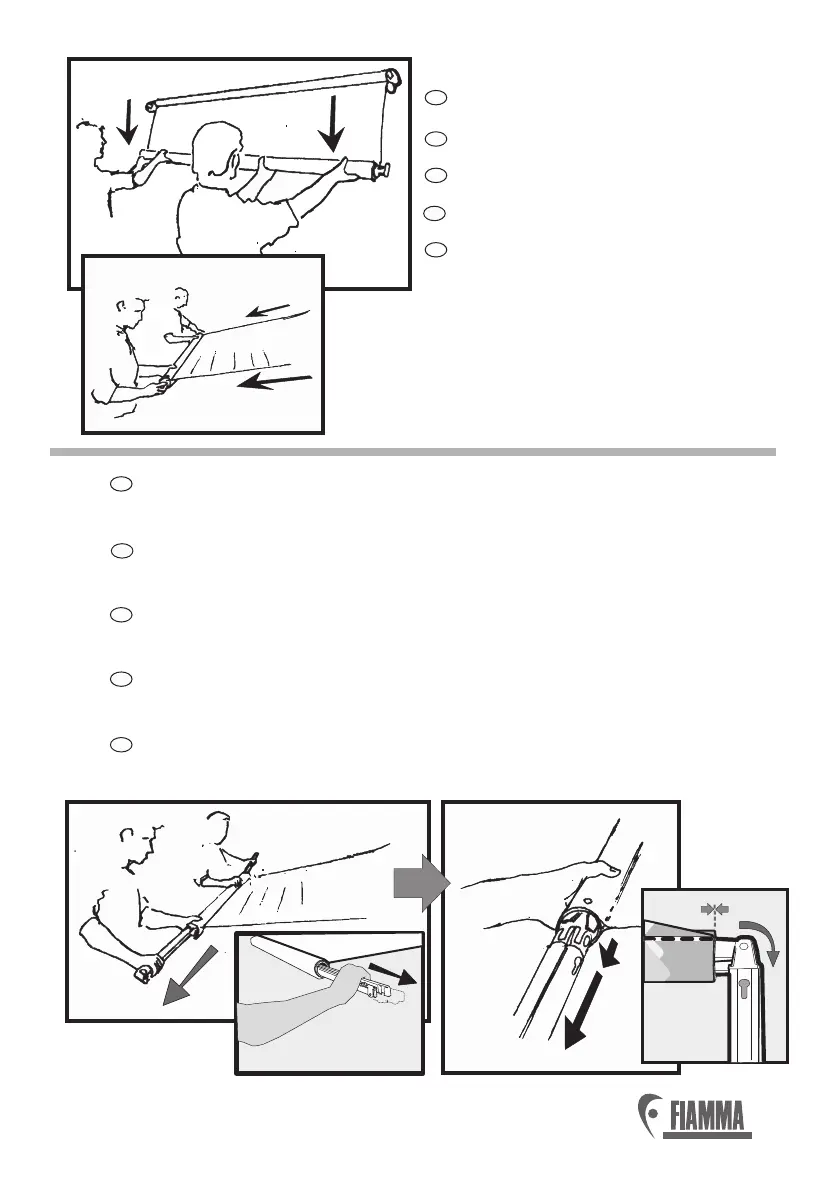 FIAMMA