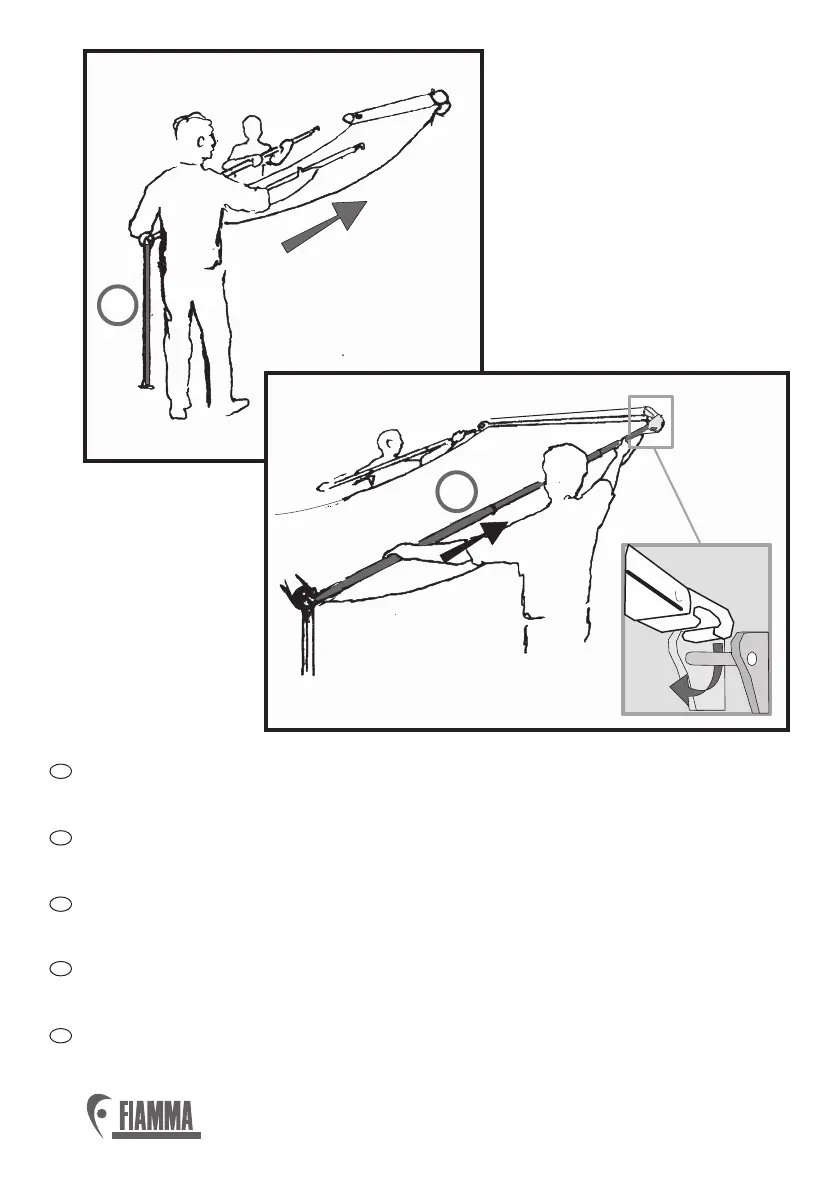 FIAMMA