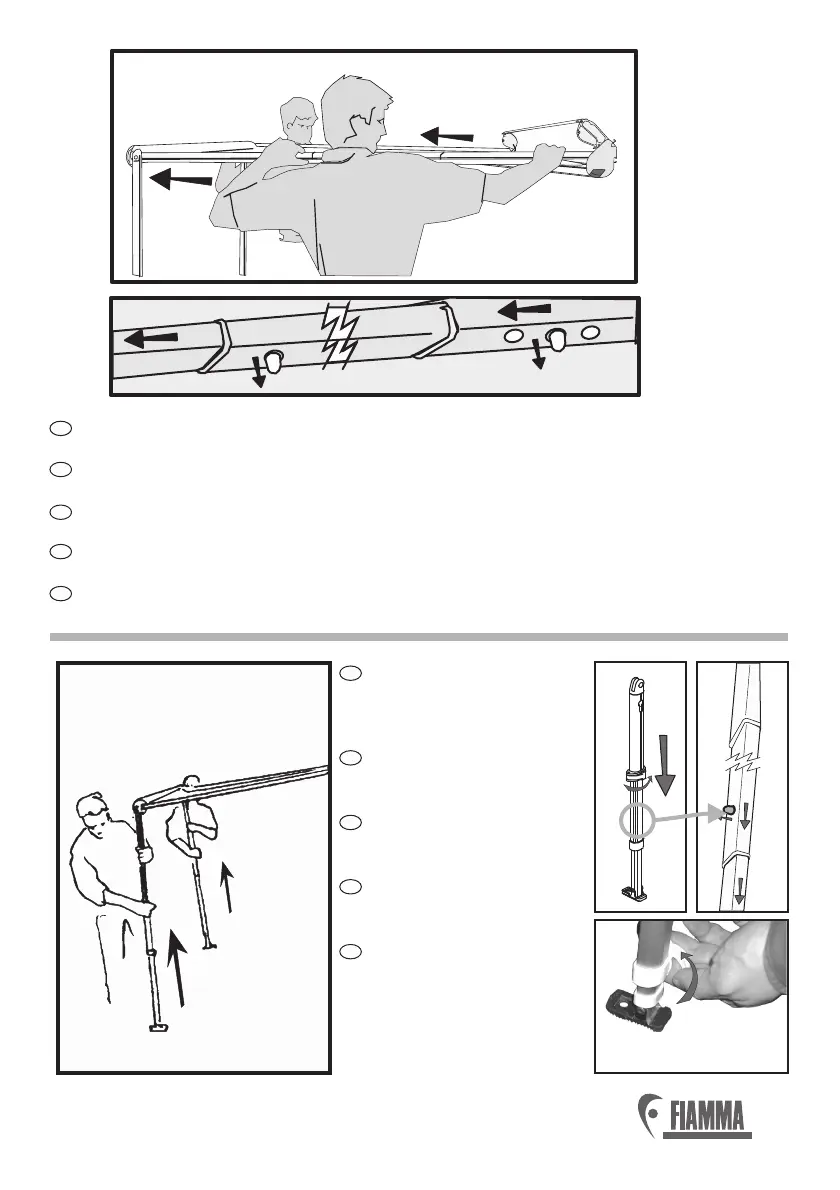 FIAMMA