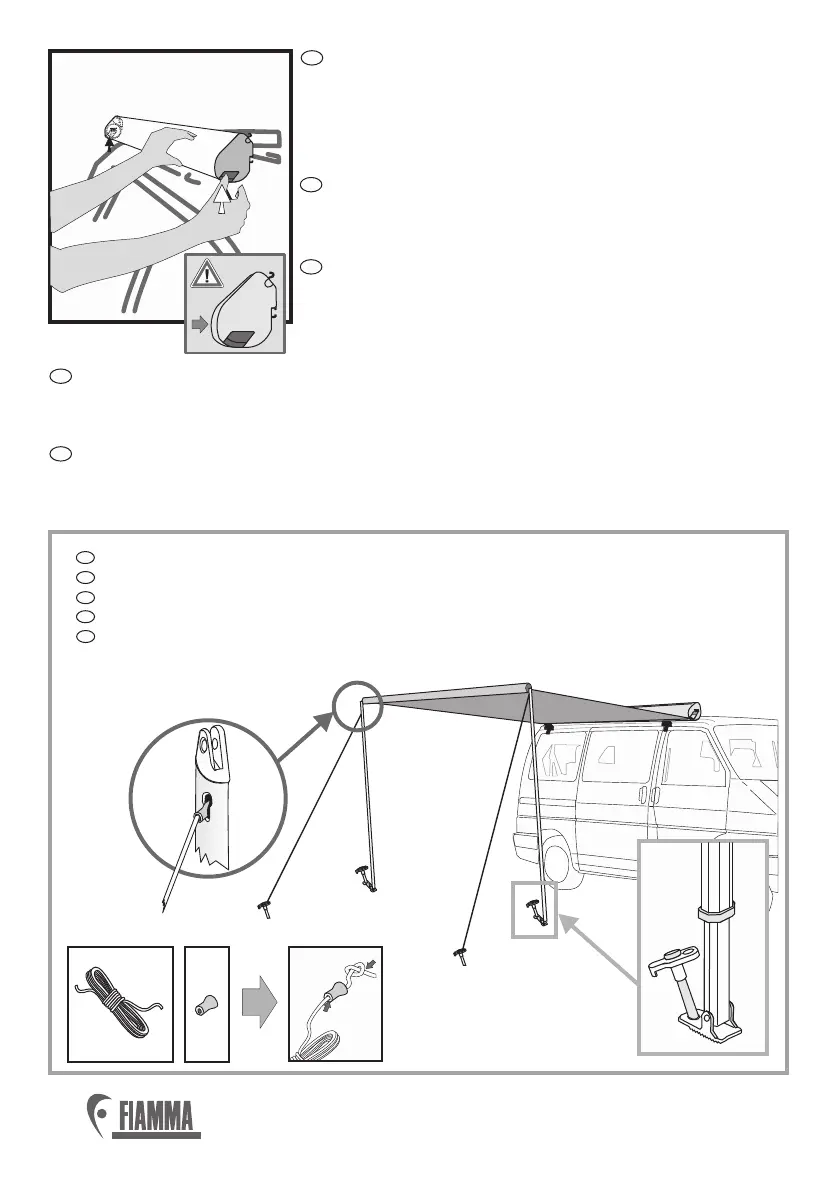 FIAMMA