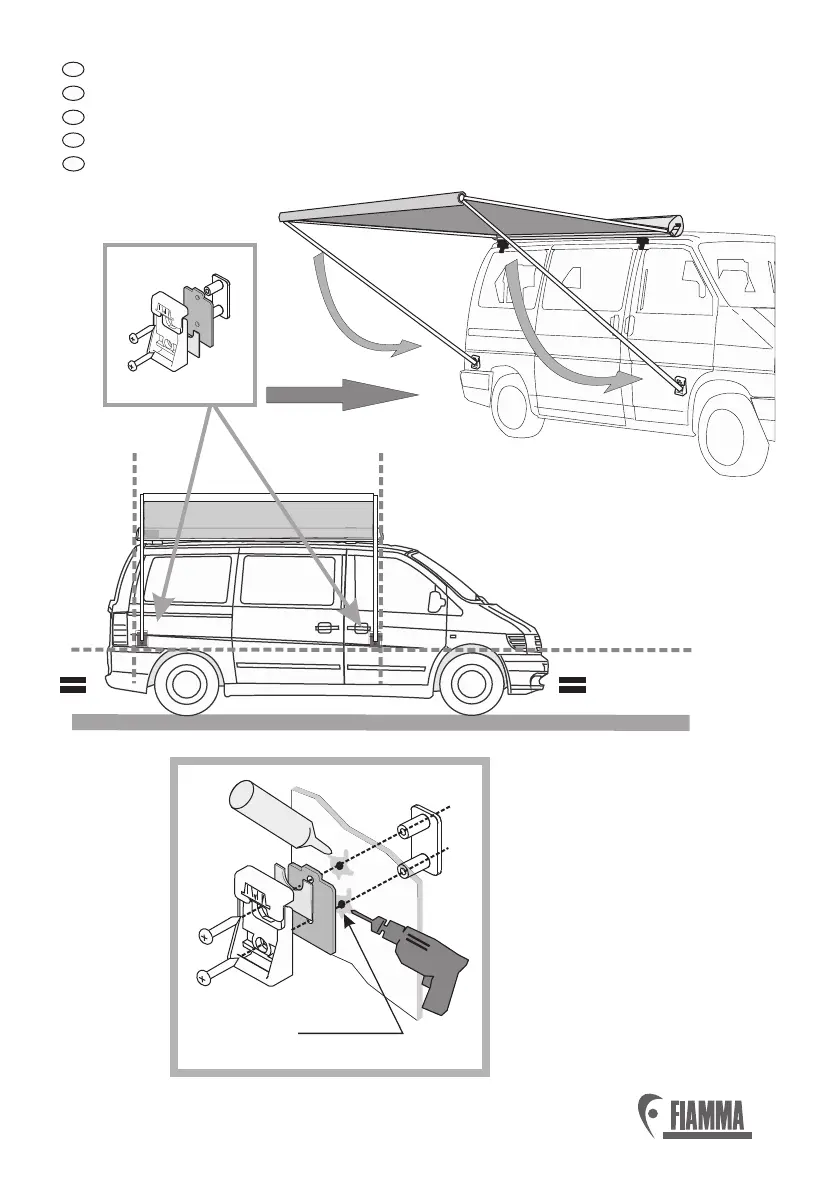 FIAMMA