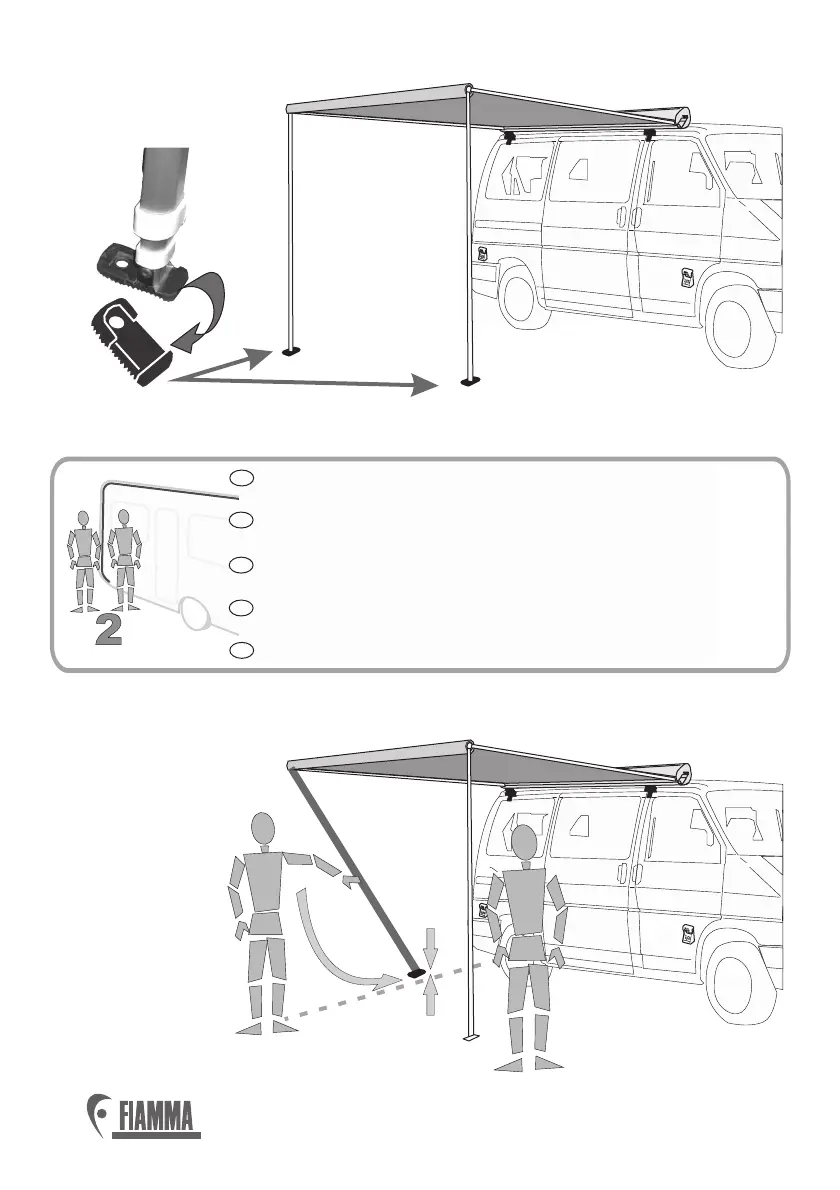 2

FIAMMA