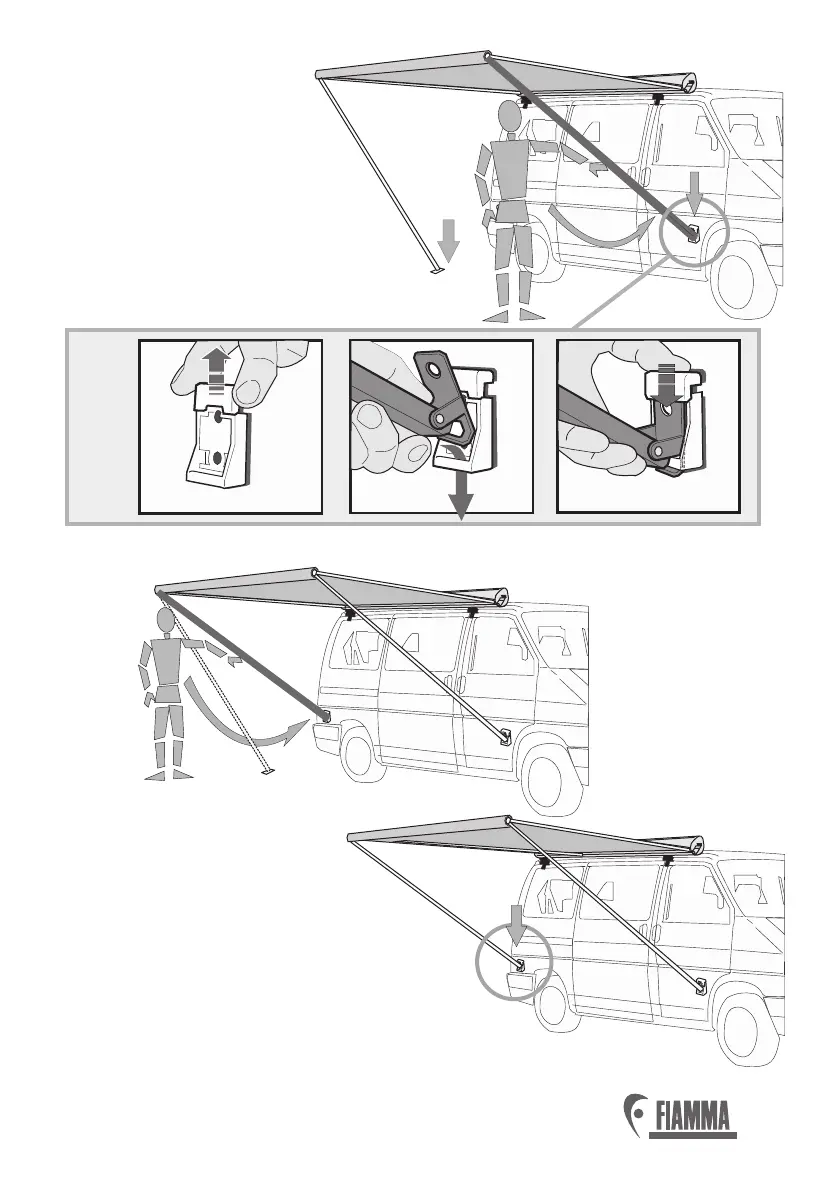 FIAMMA