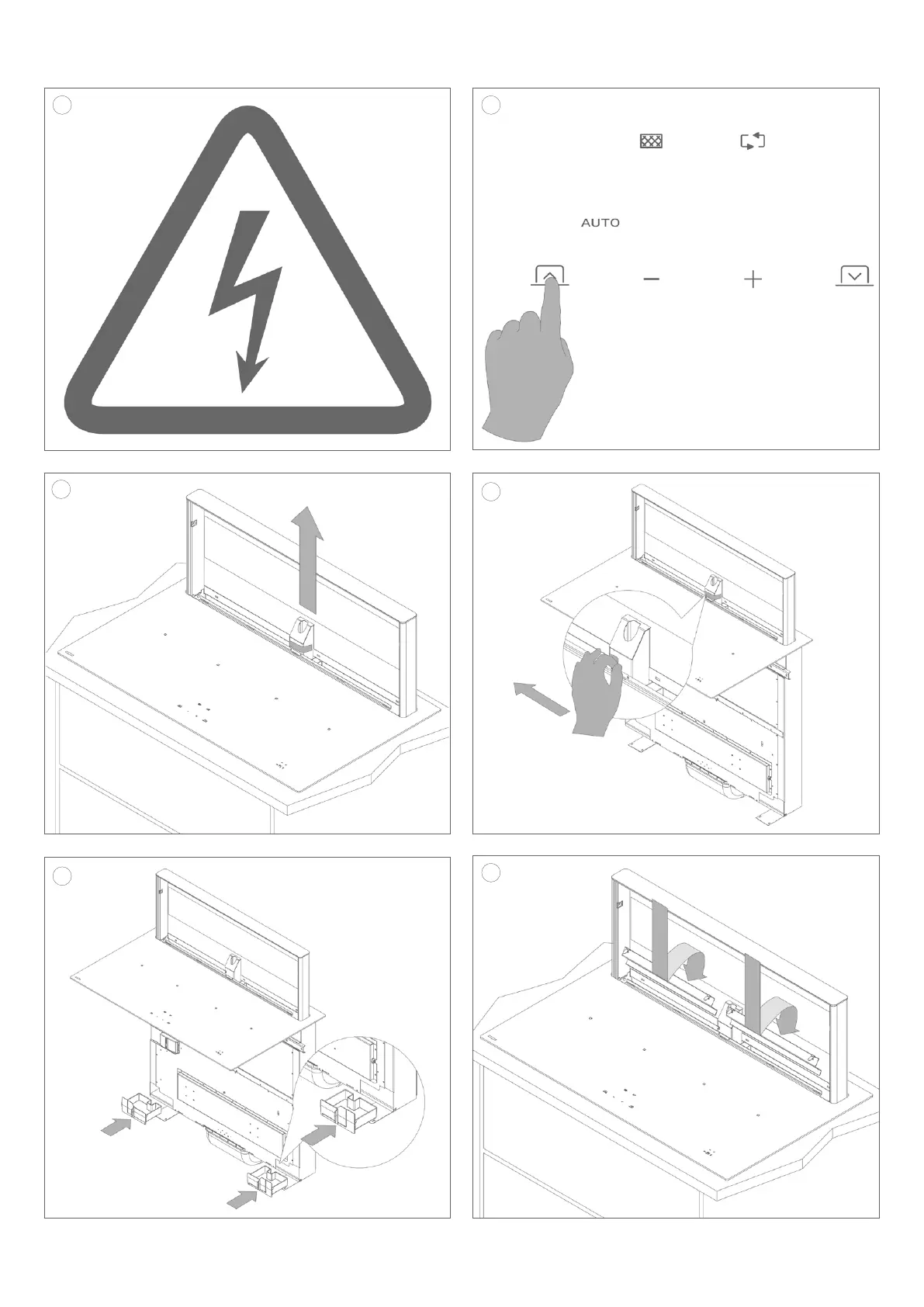 AUTO

−

+