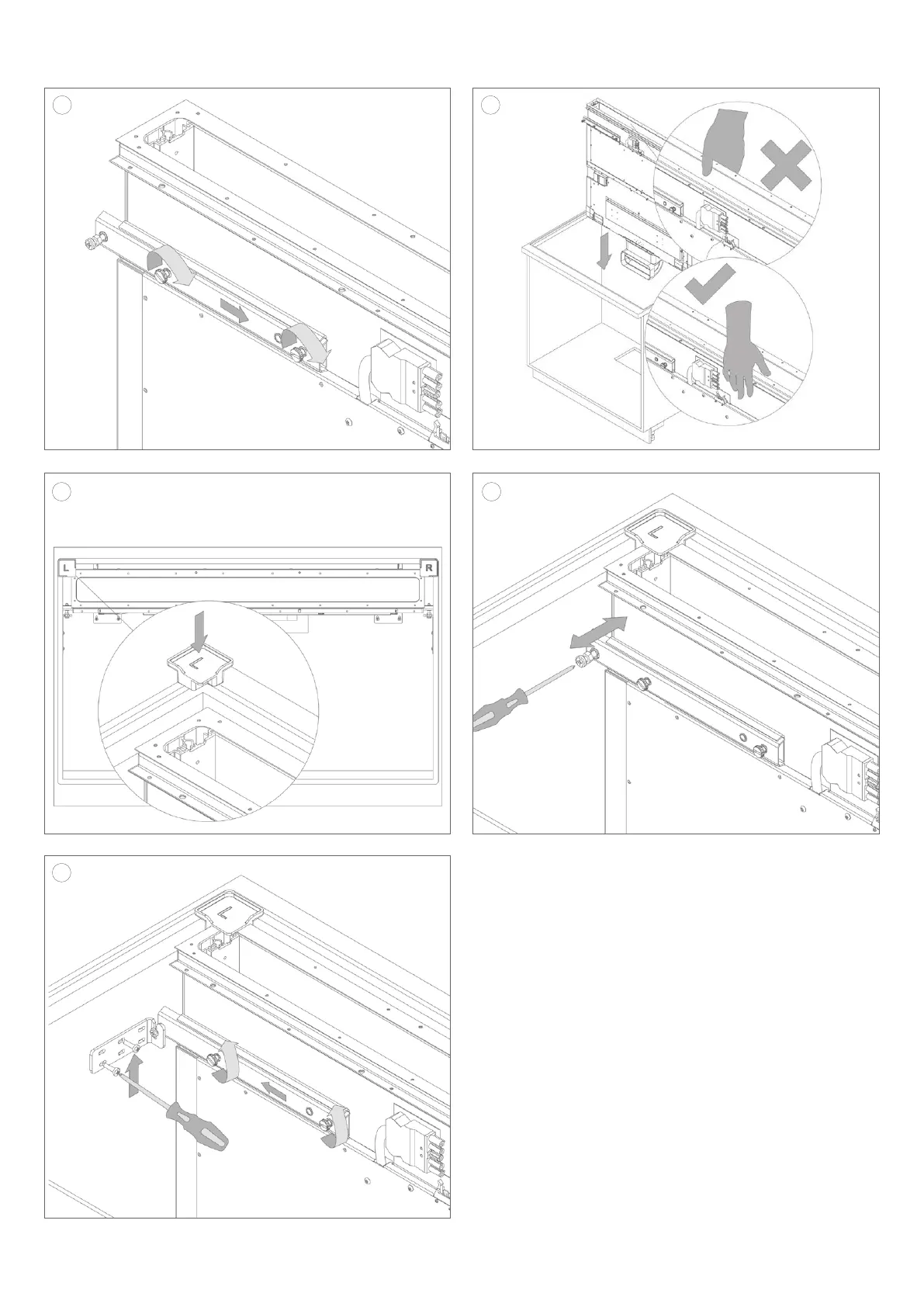 L R

L

L

L