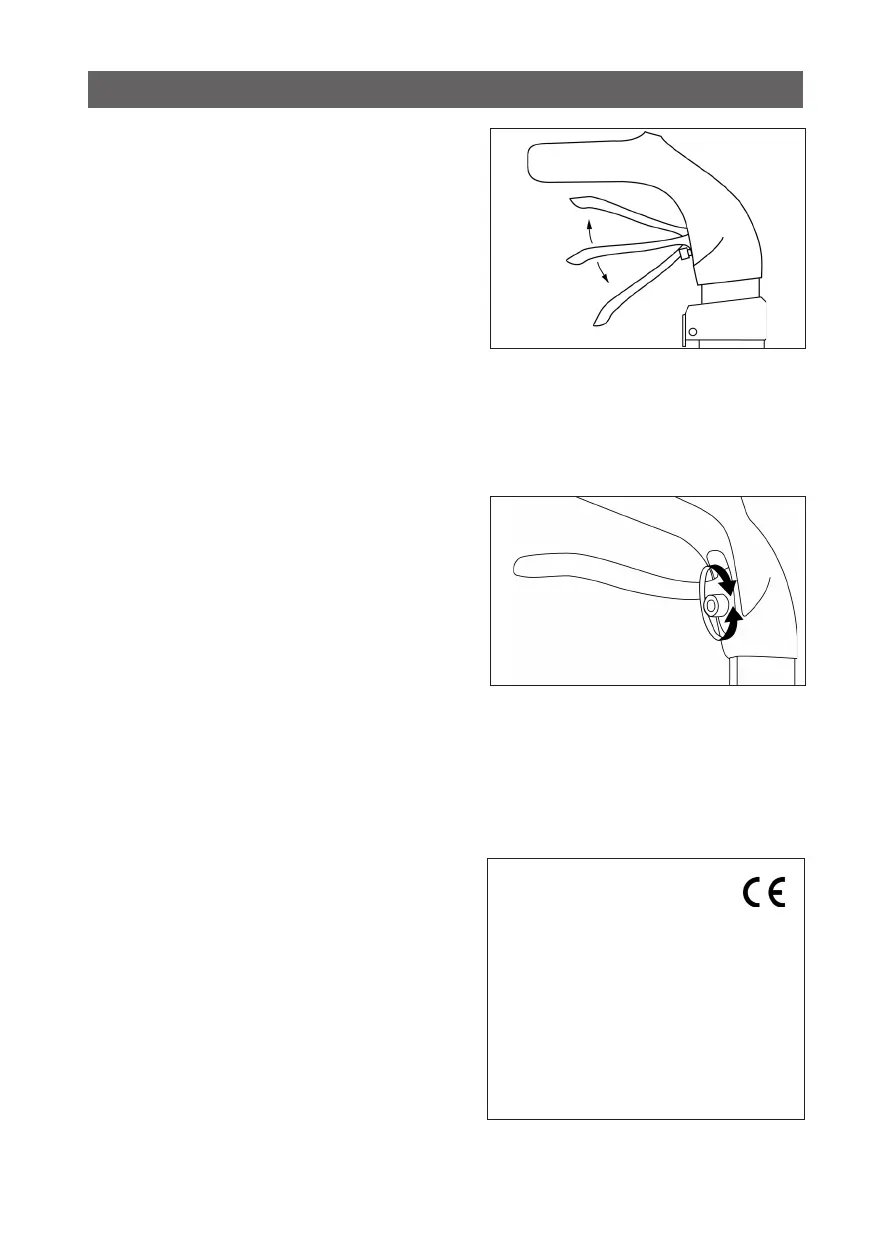 CE