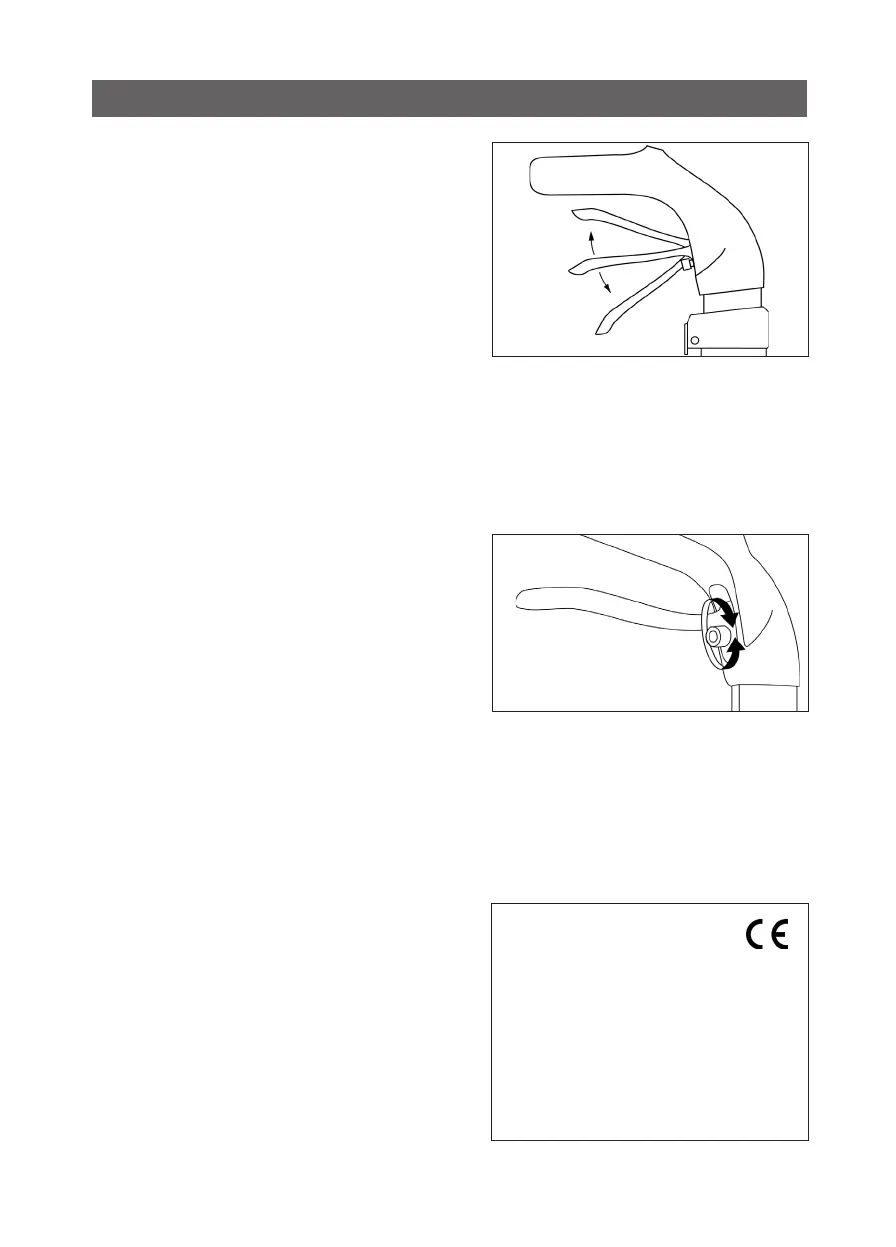 CE