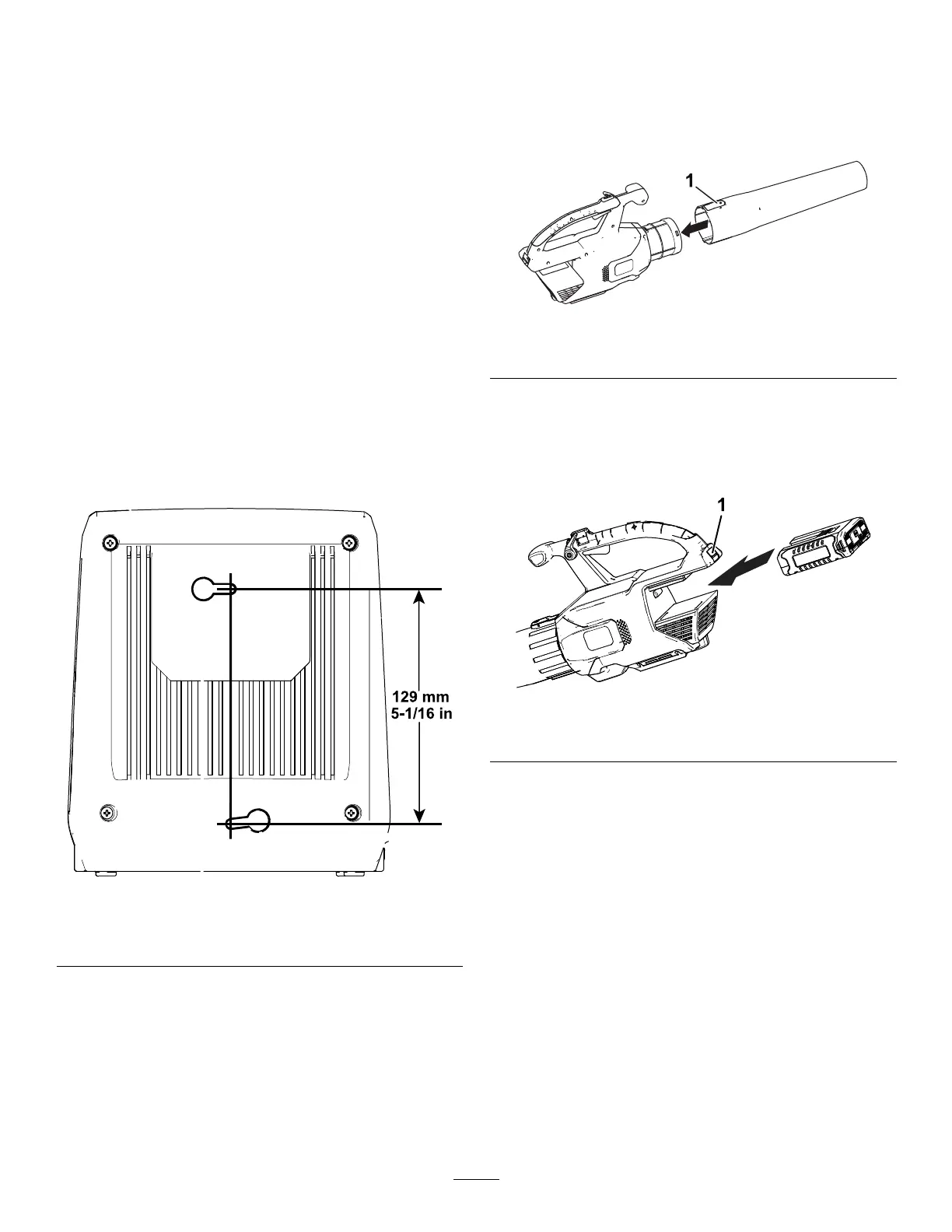 1

1

129 mm
5-1/16 in