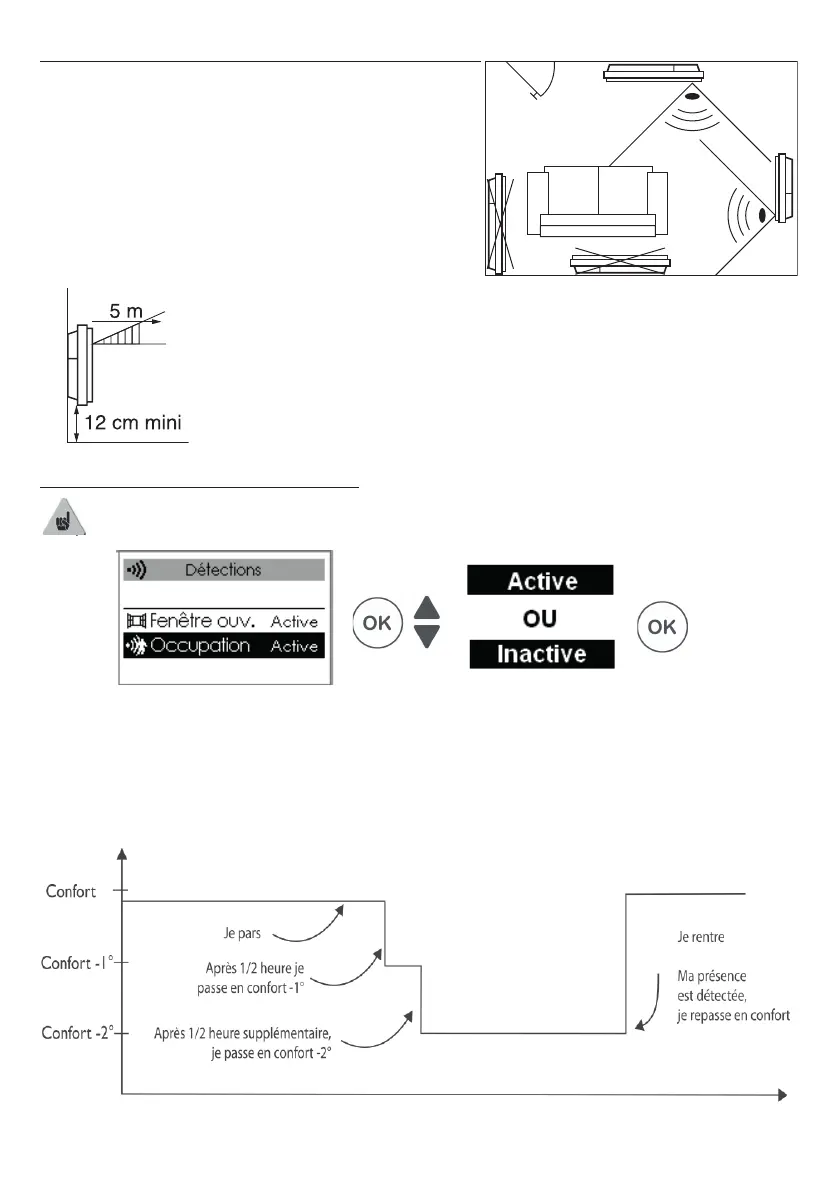 5 m

12 cm mini

Détections

Fenêtre ouv. Active

Occupation Active

OK

Active

OU

Inactive

OK

Confort

Confort -1°

Confort -2°

Je pars

Après 1/2 heure je passe en confort -1°

Après 1/2 heure supplémentaire, je passe en confort -2°

Je rentre

Ma présence est détectée, je repasse en confort