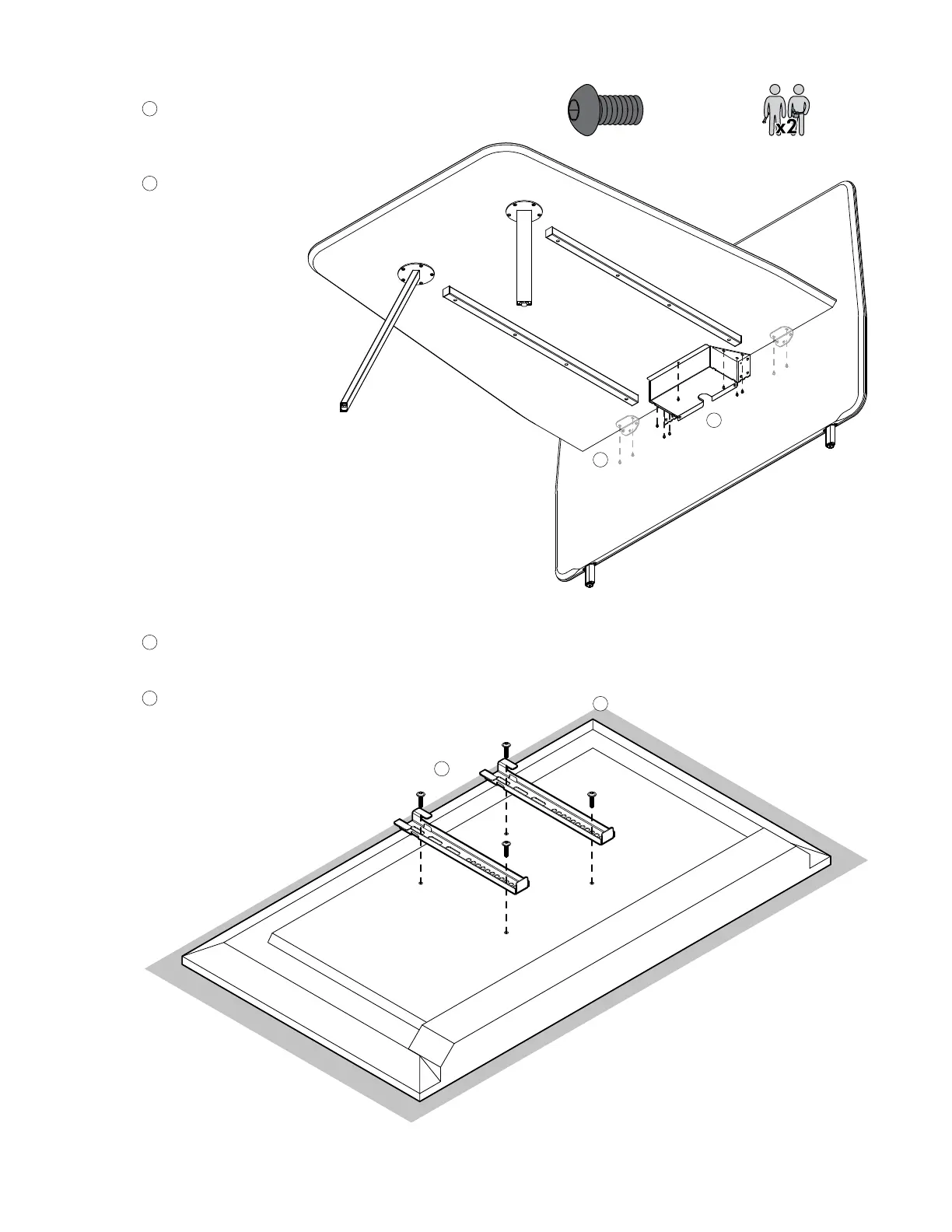 x2