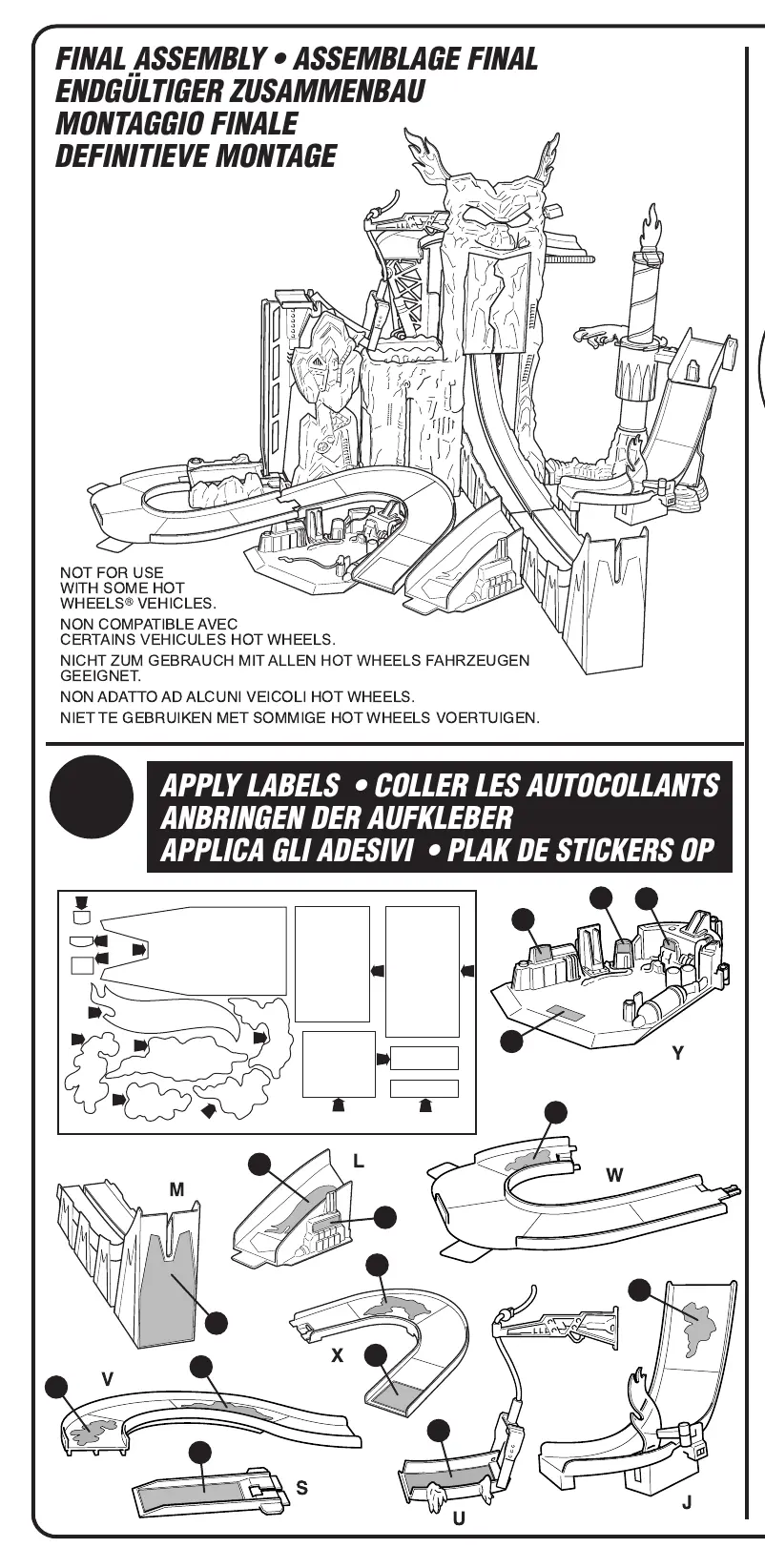 FINAL ASSEMBLY • ASSEMBLAGE FINAL
ENDGÜLTIGER ZUSAMMENBAU
MONTAGGIO FINALE
DEFINITIEVE MONTAGE

NOT FOR USE WITH SOME HOT WHEELS® VEHICLES.

NON COMPATIBLE AVEC CERTAINS VEHICULES HOT WHEELS.

NICHT ZUM GEBRAUCH MIT ALLEN HOT WHEELS FAHRZEUGEN GEEIGNET.

NON ADATTO AD ALCUNI VEICOLI HOT WHEELS.

NIET TE GEBRUIKEN MET SOMMIGE HOT WHEELS VOERTUIGEN.

APPLY LABELS • COLLER LES AUTOCOLLANTS
ANBRINGEN DER AUFKLEBER
APPLICA GLI ADESIVI • PLAK DE STICKERS OP

Y

L

W

M

X

V

S

U

J