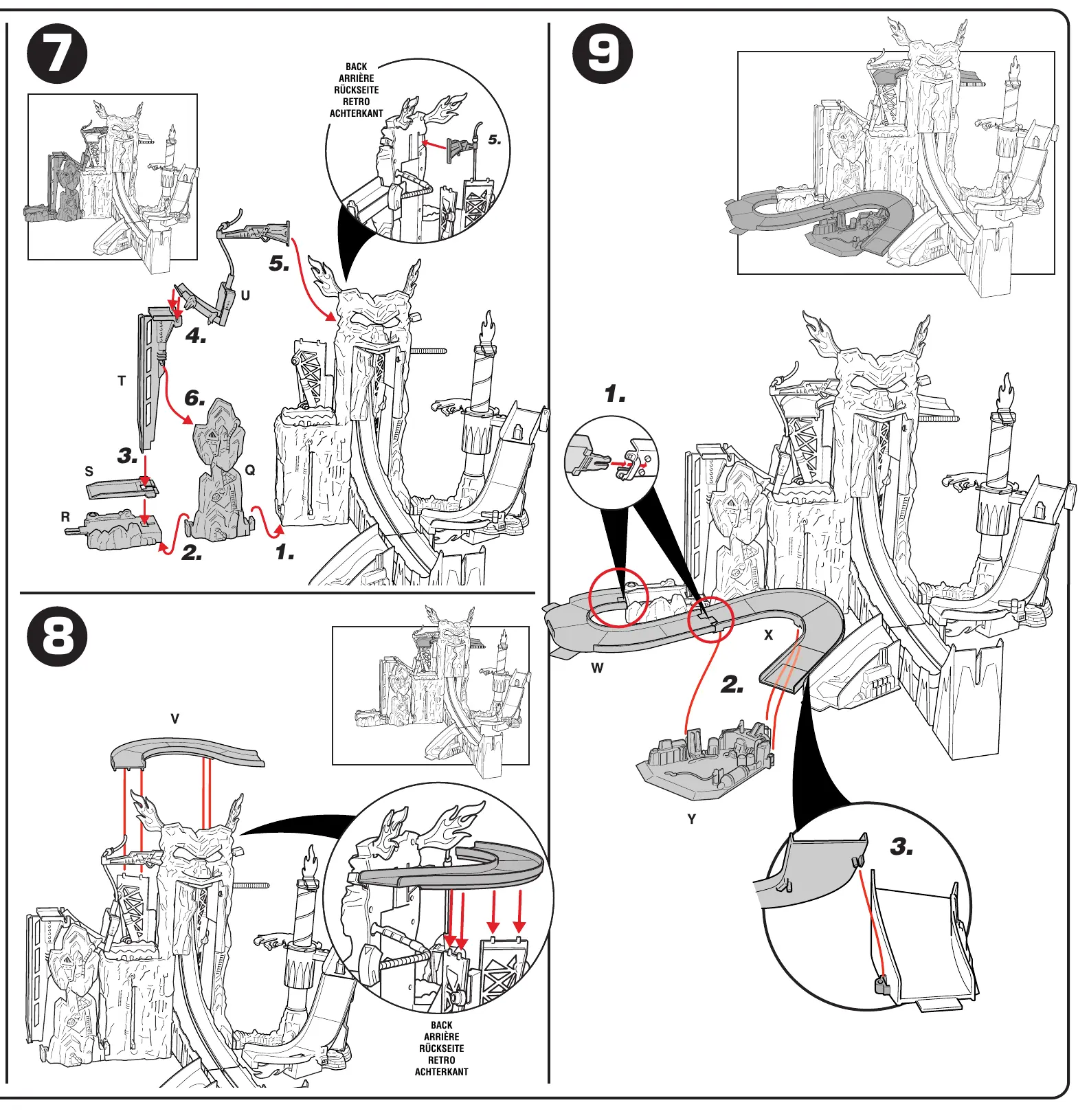 7

BACK
ARRIÈRE
RÜCKSEITE
RETRO
ACHTERKANT

5.

5.

U

4.

T

6.

3.

S

Q

R

2.

1.

8

V

BACK
ARRIÈRE
RÜCKSEITE
RETRO
ACHTERKANT

9

1.

X

W

2.

Y

3.