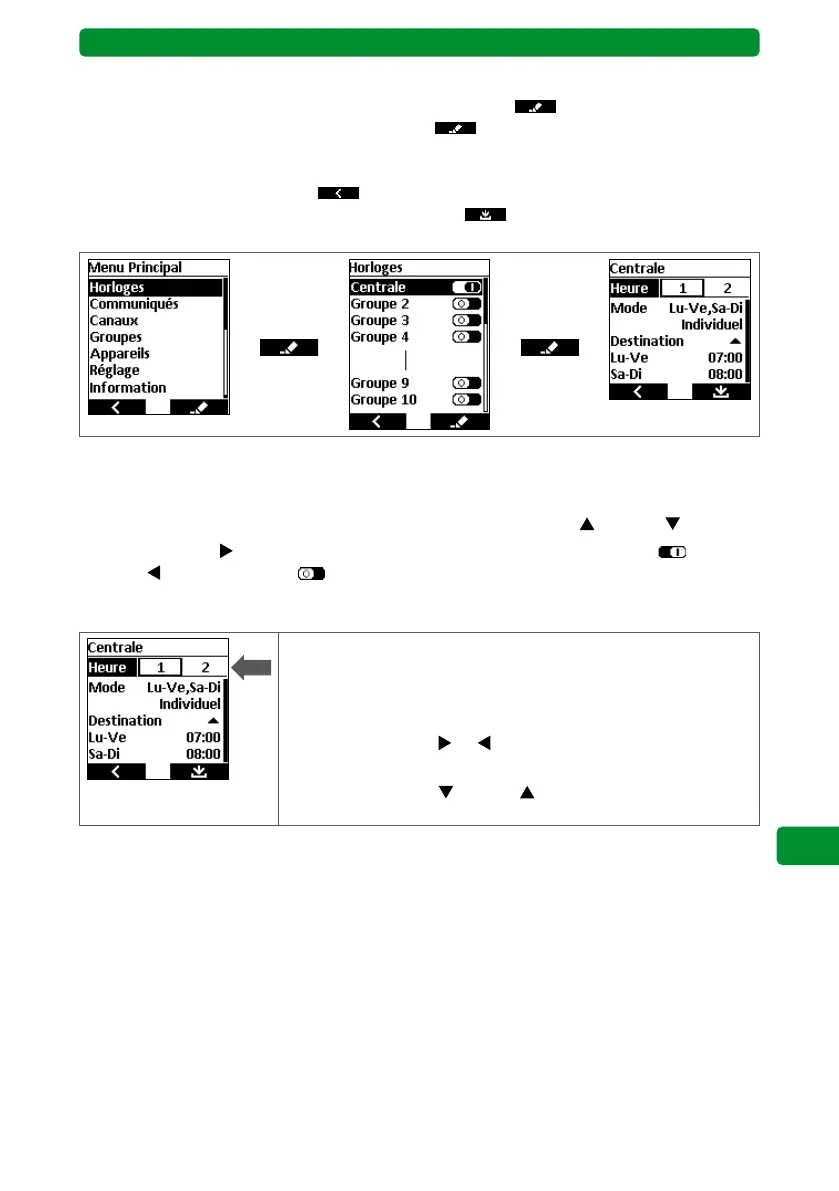 Menu Principal
Horloges
Communiqués
Canaux
Groupes
Appareils
Réglage
Information

Horloges
Centrale
Groupe 2
Groupe 3
Groupe 4
Groupe 9
Groupe 10

Centrale
Heure 1 2
Mode Lu-Ve,Sa-Di
Individuel
Destination
Lu-Ve 07:00
Sa-Di 08:00

Centrale
Heure 1 2
Mode Lu-Ve,Sa-Di
Individuel
Destination
Lu-Ve 07:00
Sa-Di 08:00