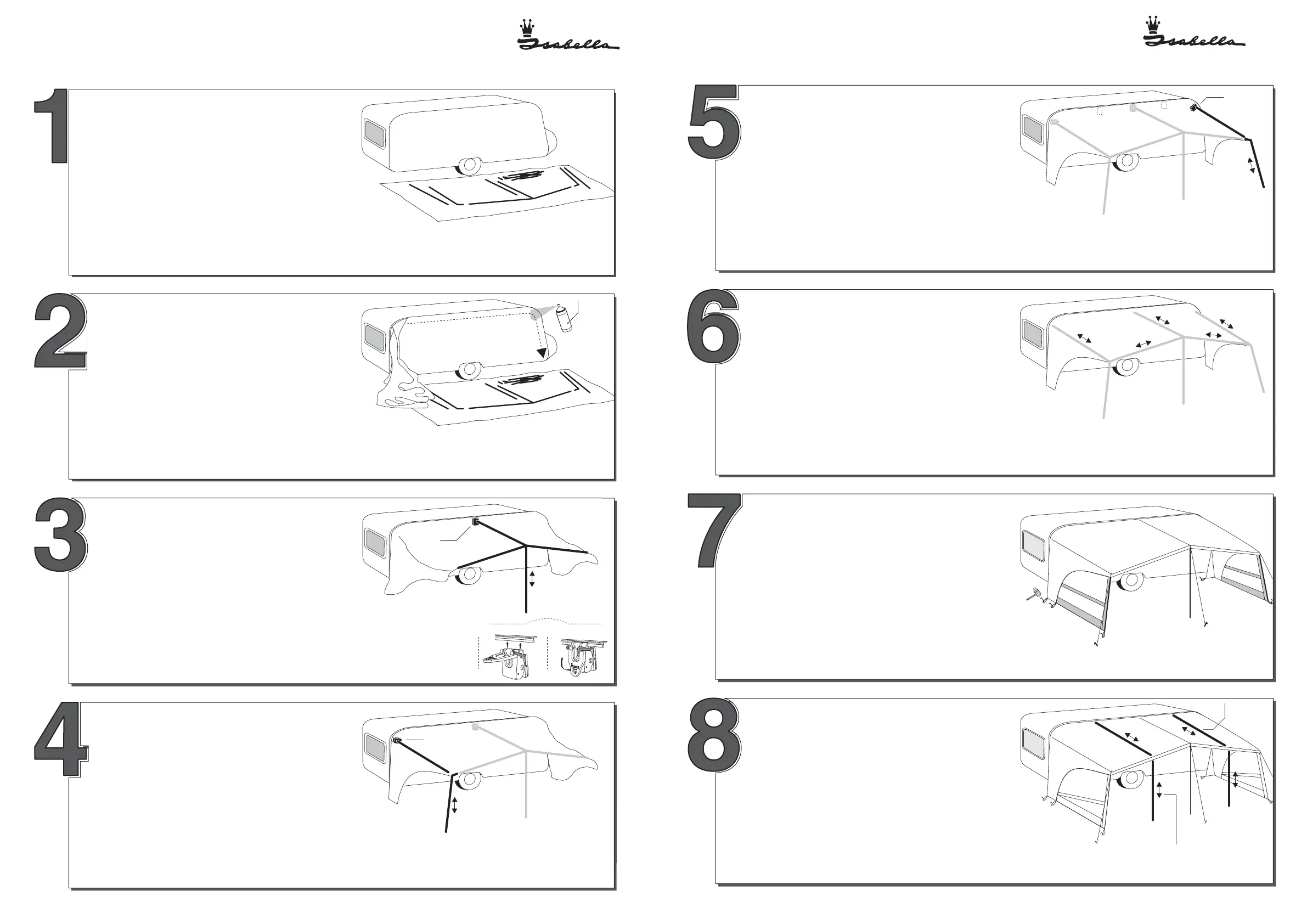 Isabella

1

2

3

4

Isabella

5

6

7

8