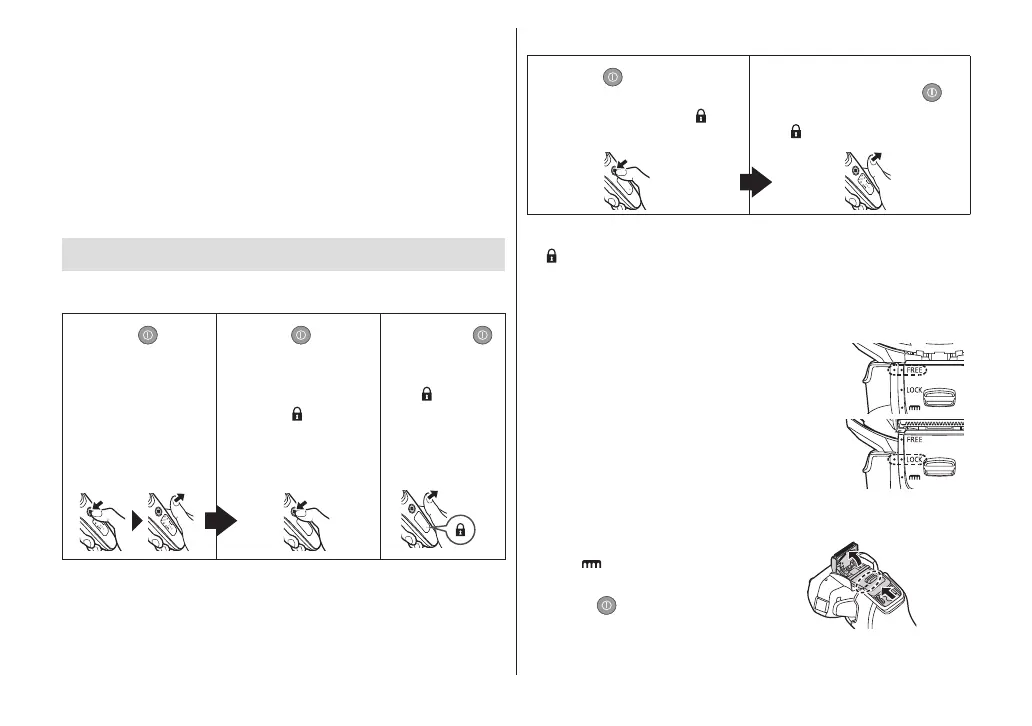 FREE
LOCK
FREE
LOCK