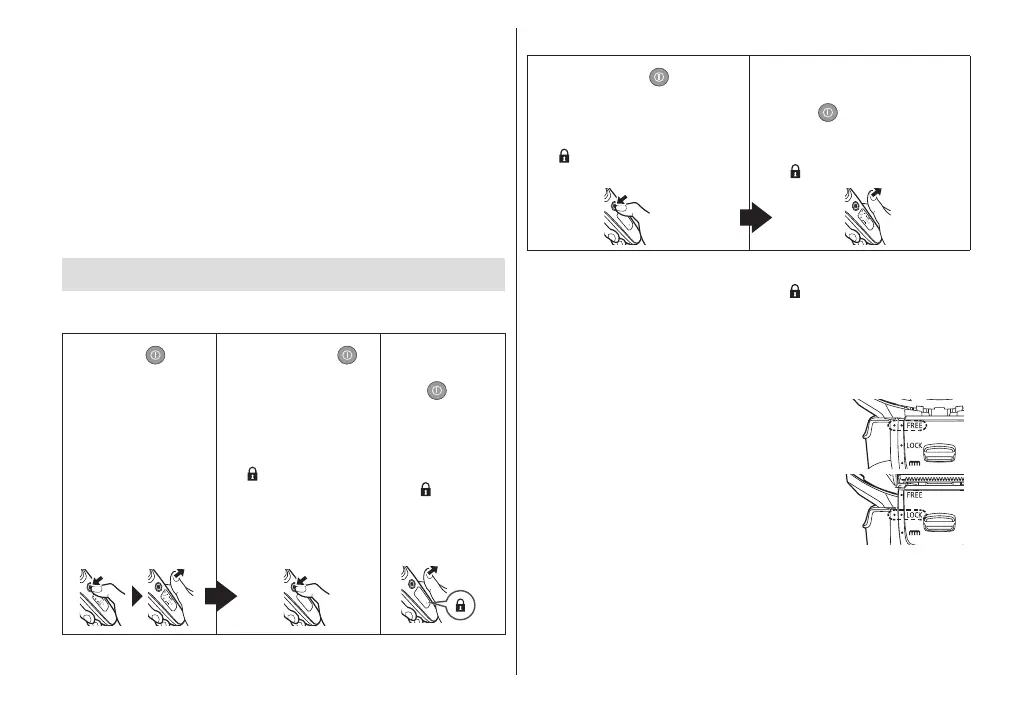 FREE
LOCK
FREE
LOCK