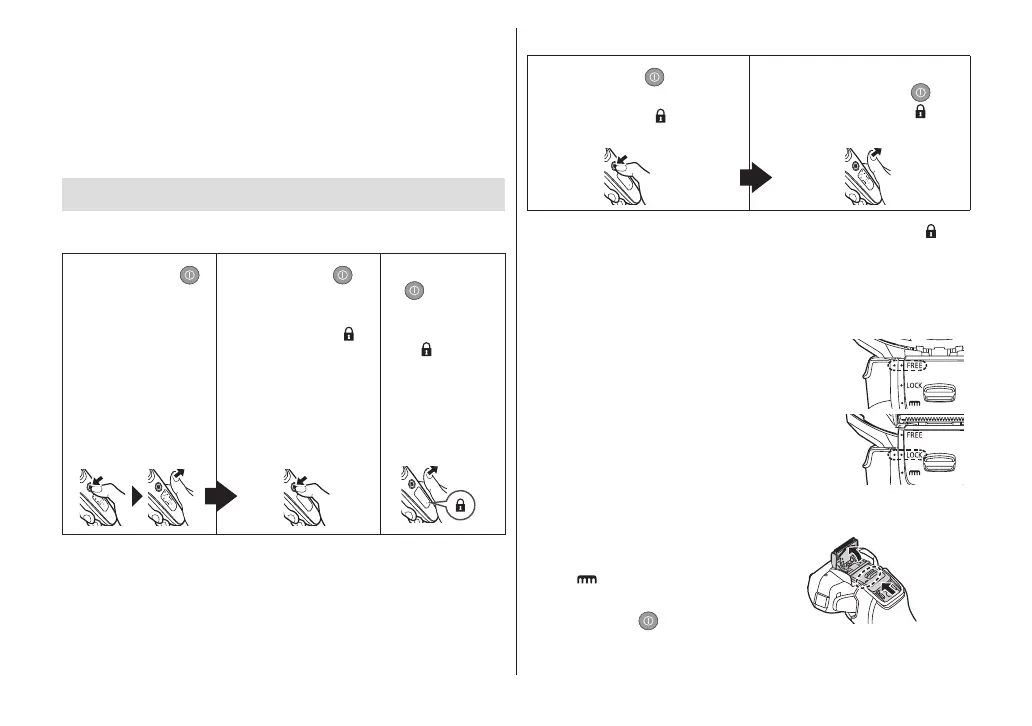 FREE
LOCK
FREE
LOCK