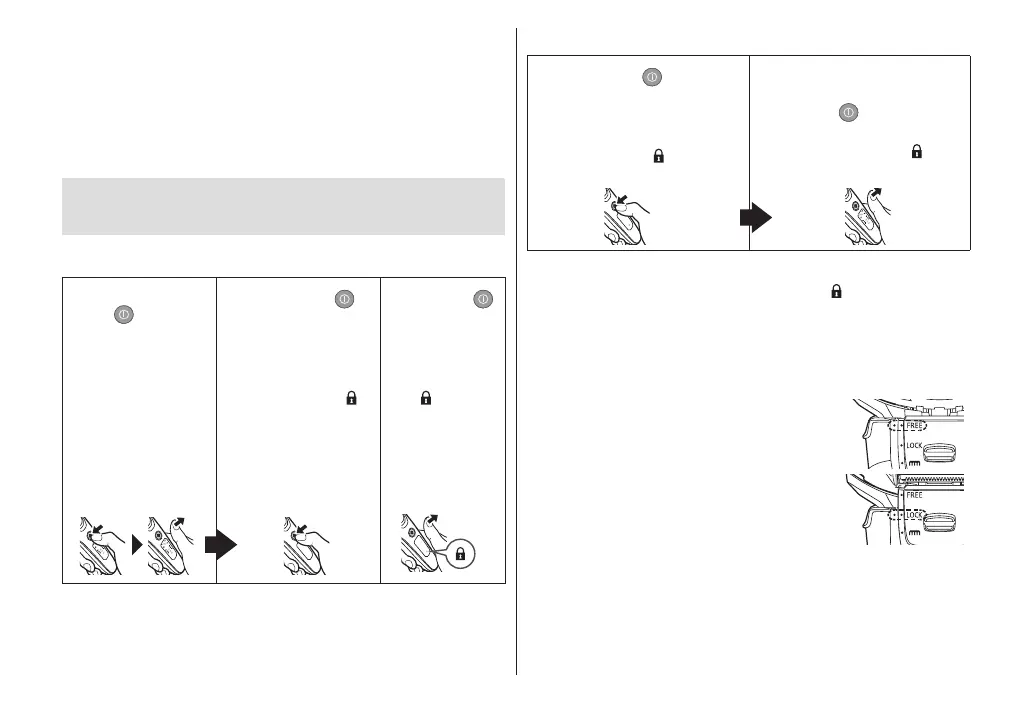 FREE
LOCK
FREE
LOCK