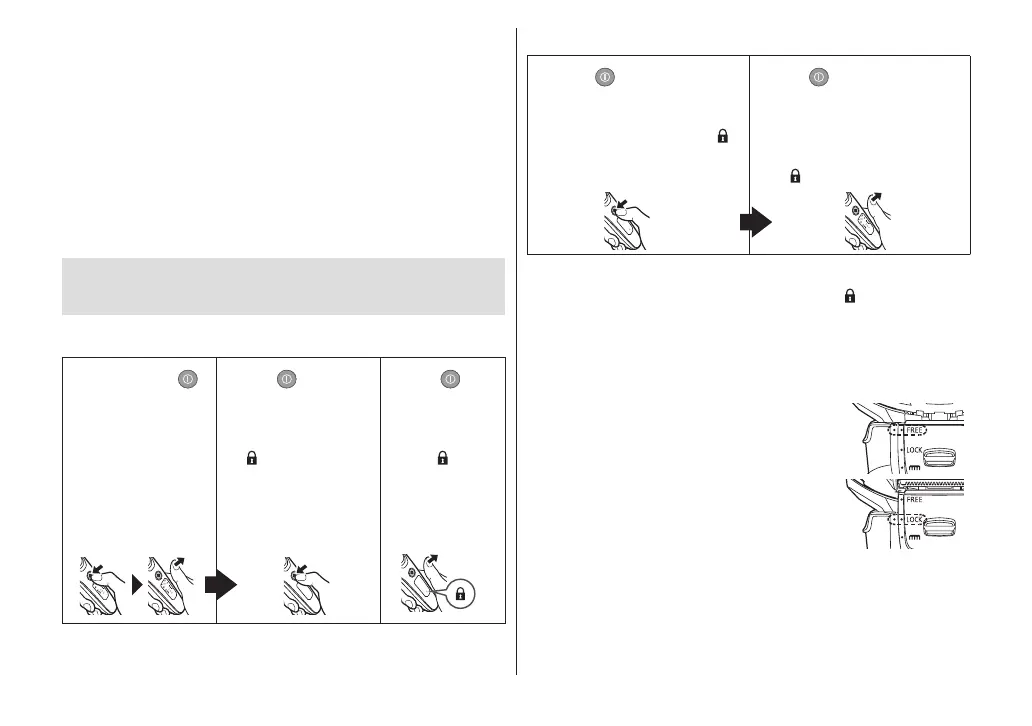 FREE
LOCK
FREE
LOCK