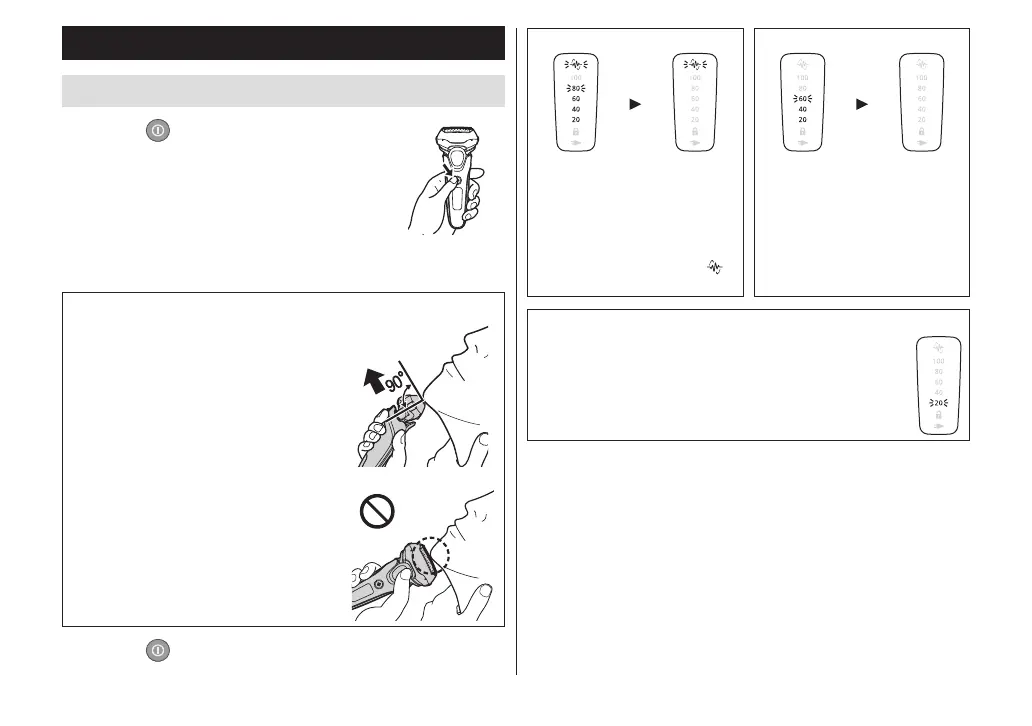 90°

100
80
60
40
20

100
80
60
40
20

100
80
60
40
20

100
80
60
40
20

100
80
60
40
20