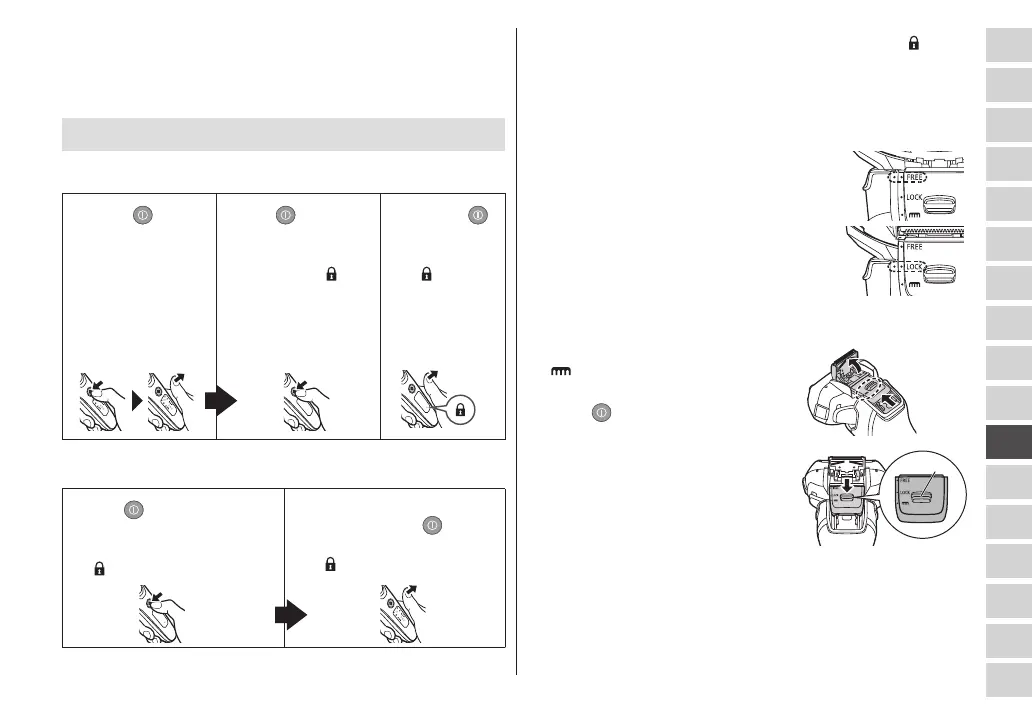 FREE
LOCK
FREE
LOCK
FREE
LOCK