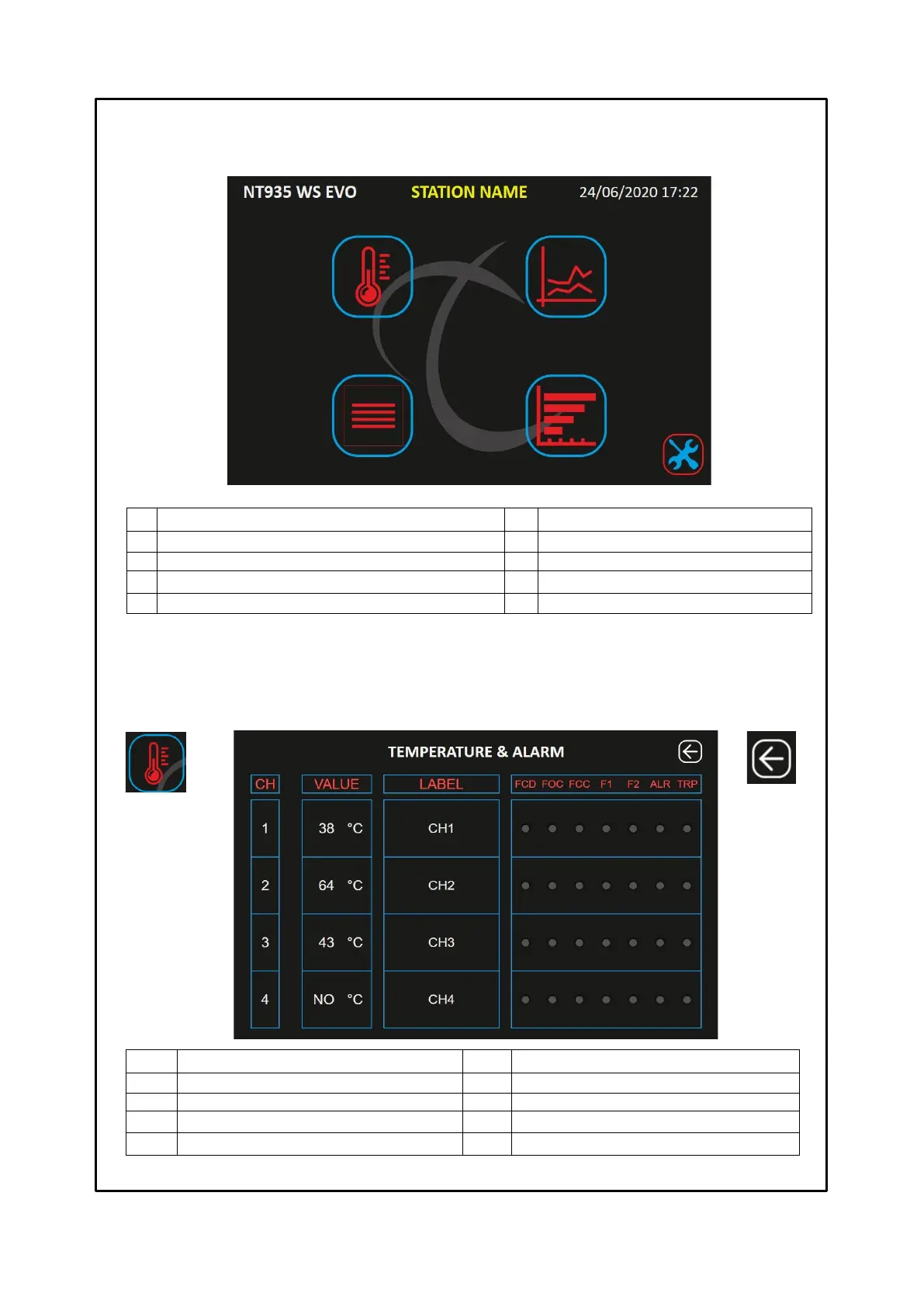 NT935 WS EVO STATION NAME 24/06/2020 17:22

TEMPERATURE & ALARM

| CH | VALUE | LABEL | FCD FOC FCC F1 F2 ALR TRP |
|---|---|---|---|
| 1 | 38 °C | CH1 | |
| 2 | 64 °C | CH2 | |
| 3 | 43 °C | CH3 | |
| 4 | NO °C | CH4 | |