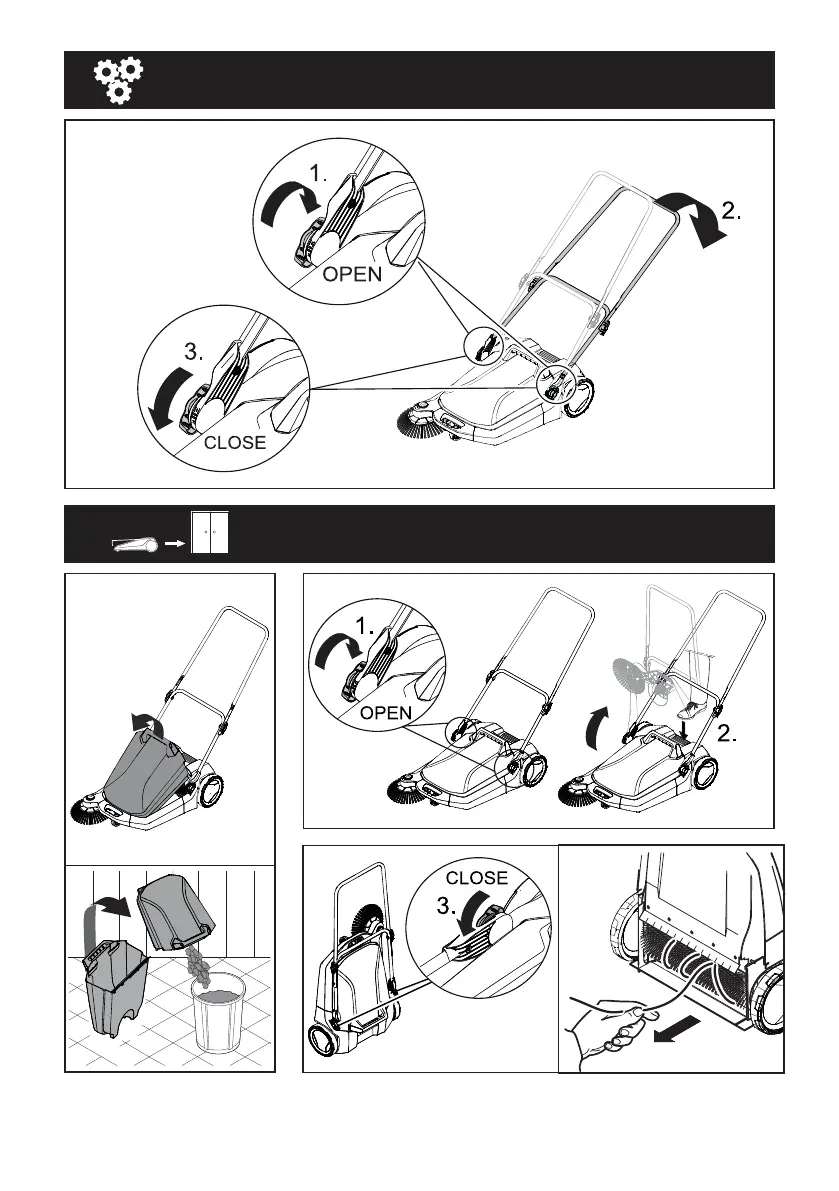 1.

OPEN

2.

3.

CLOSE

1.

OPEN

2.

CLOSE

3.