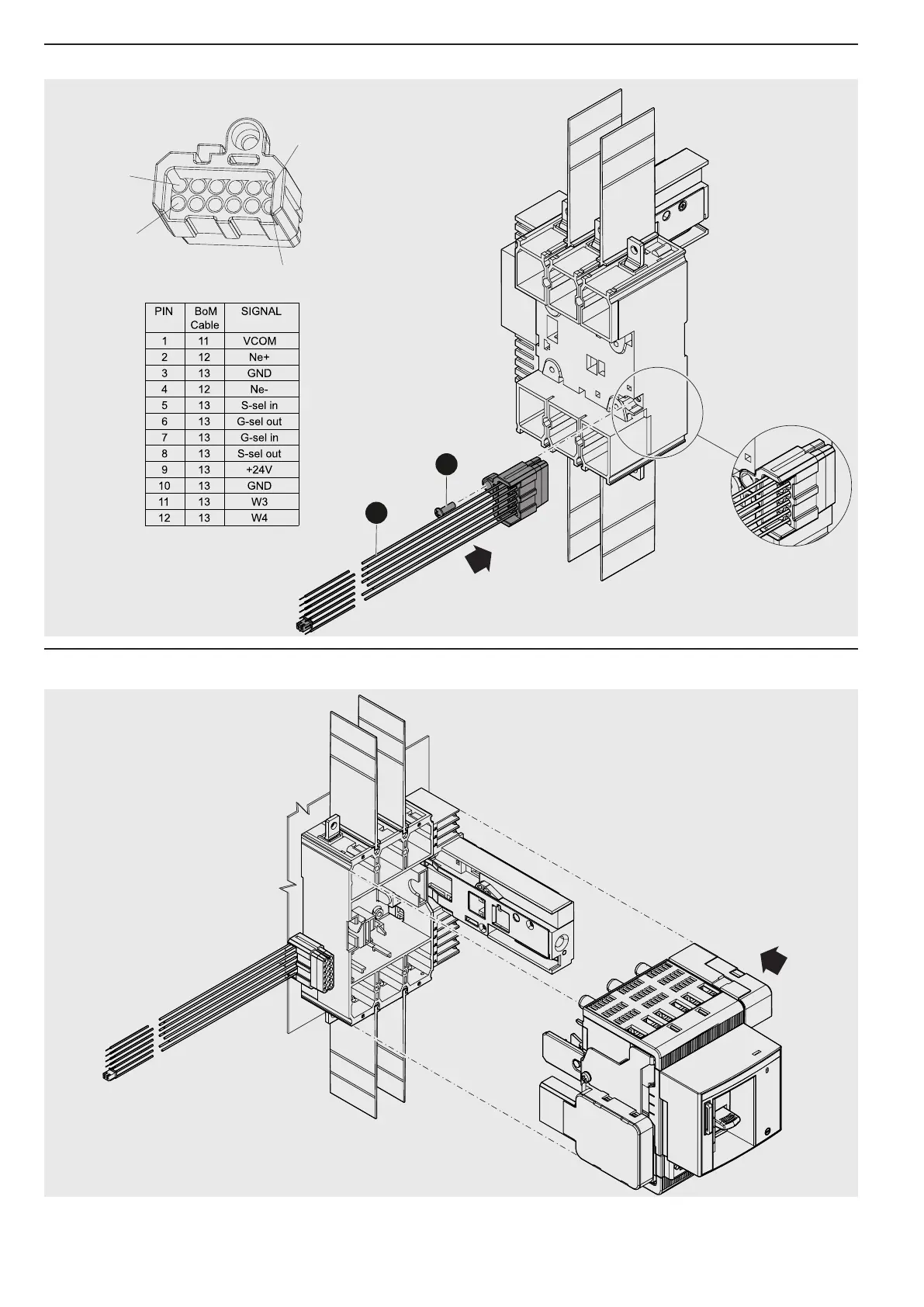 | PIN | BoM Cable | SIGNAL |
|---|---|---|
| 1 | 11 | VCOM |
| 2 | 12 | Ne+ |
| 3 | 13 | GND |
| 4 | 12 | Ne- |
| 5 | 13 | S-sel in |
| 6 | 13 | G-sel out |
| 7 | 13 | G-sel in |
| 8 | 13 | S-sel out |
| 9 | 13 | +24V |
| 10 | 13 | GND |
| 11 | 13 | W3 |
| 12 | 13 | W4 |