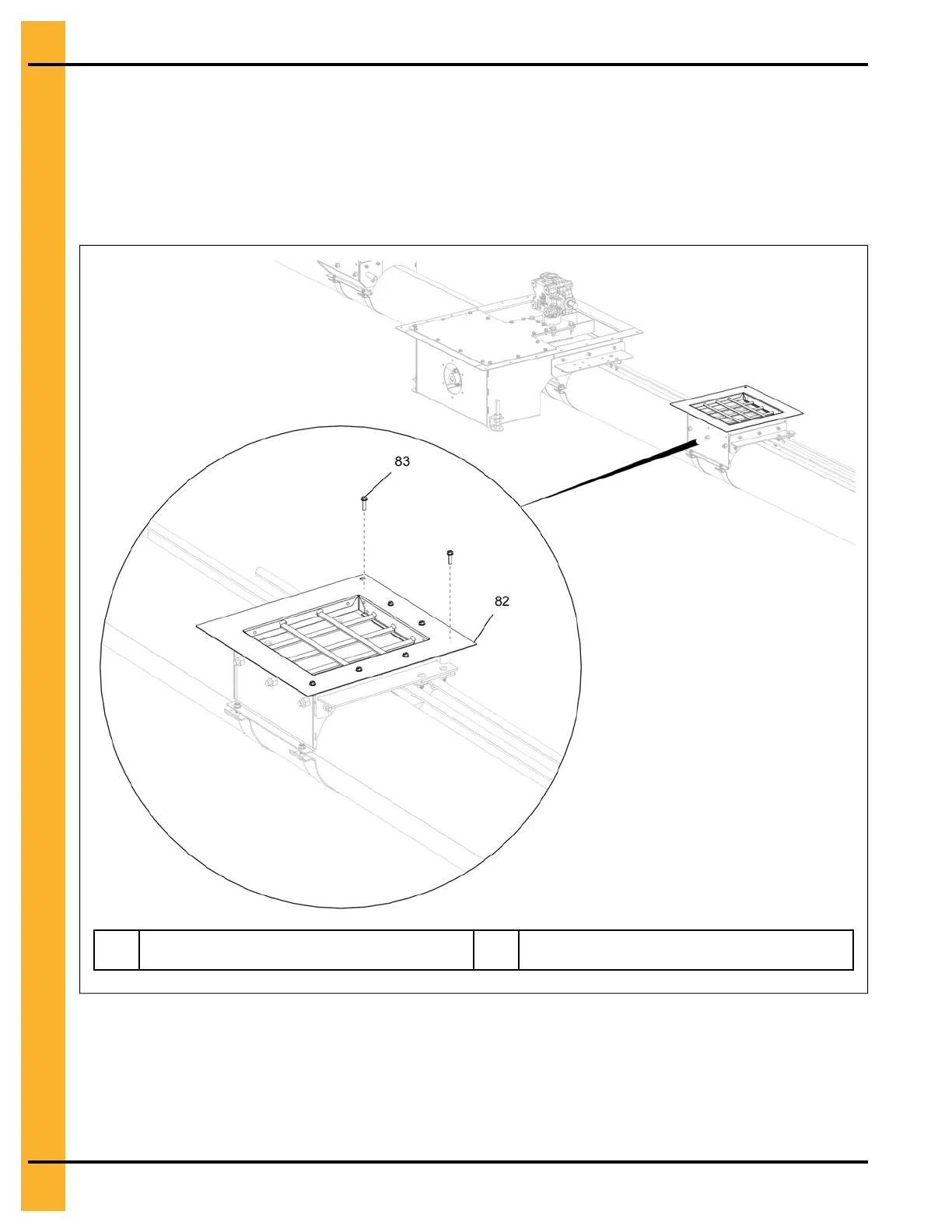 83

82