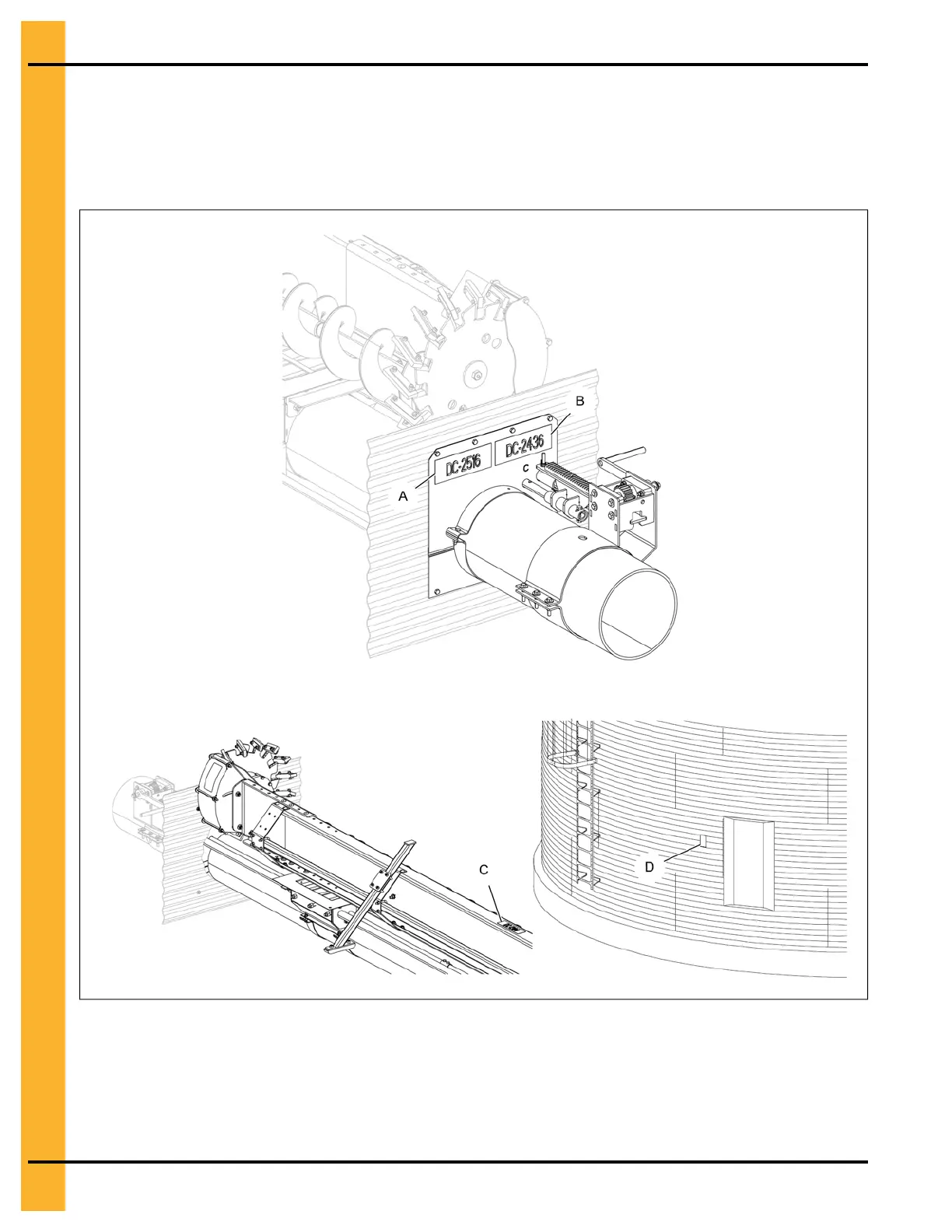 B

DC-2516

DC-2436

C

A

C

D