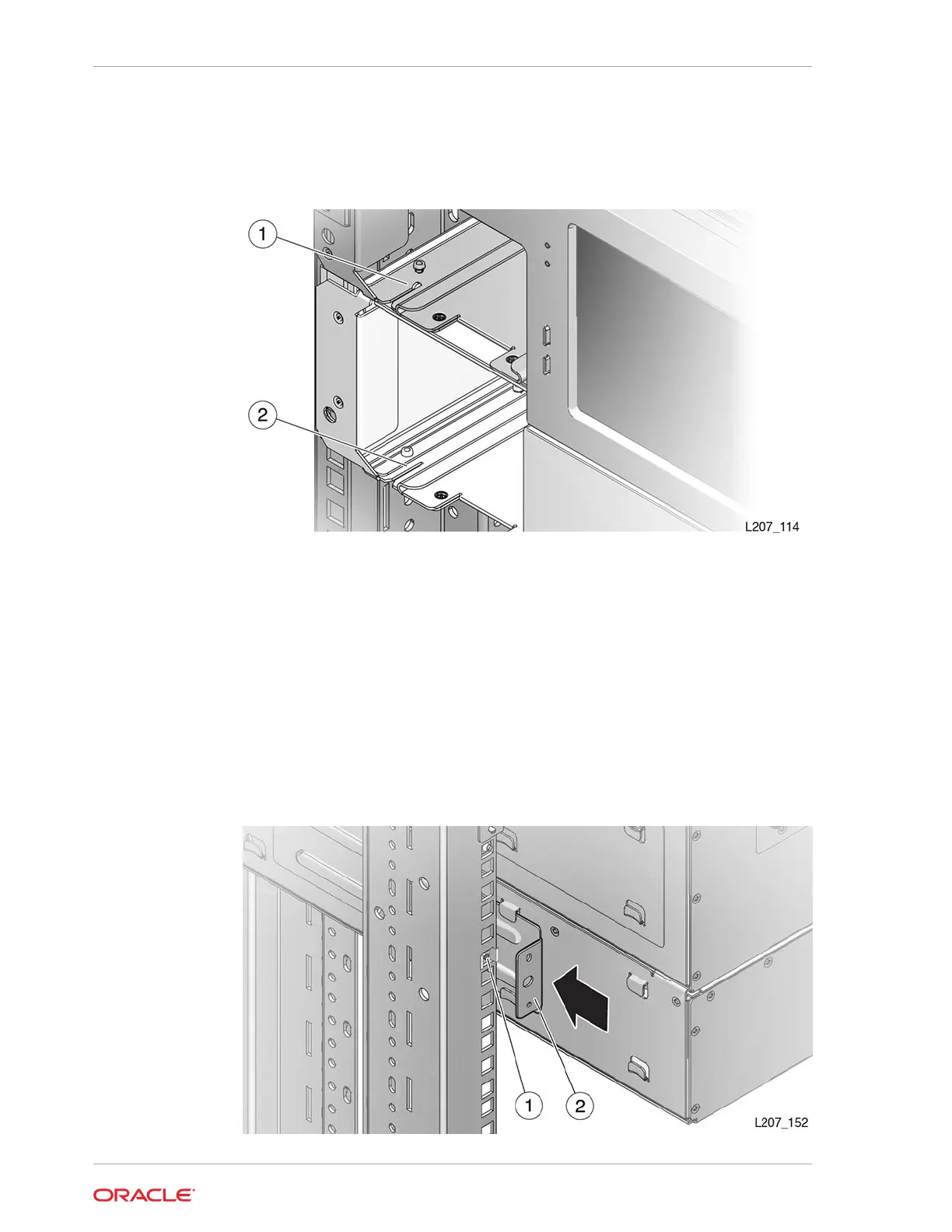 1

2

L207_114

1

2

L207_152

ORACLE