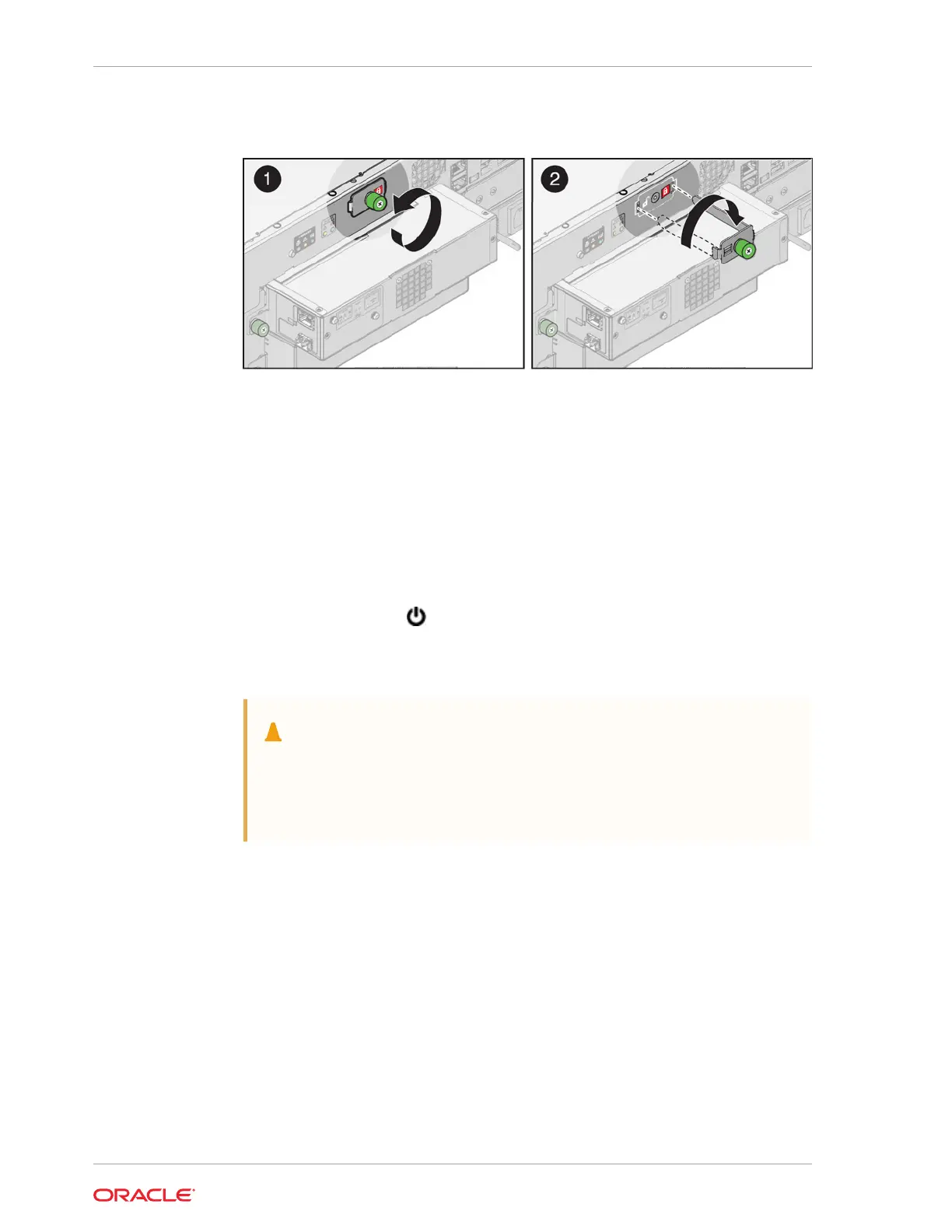 1

2

ORACLE