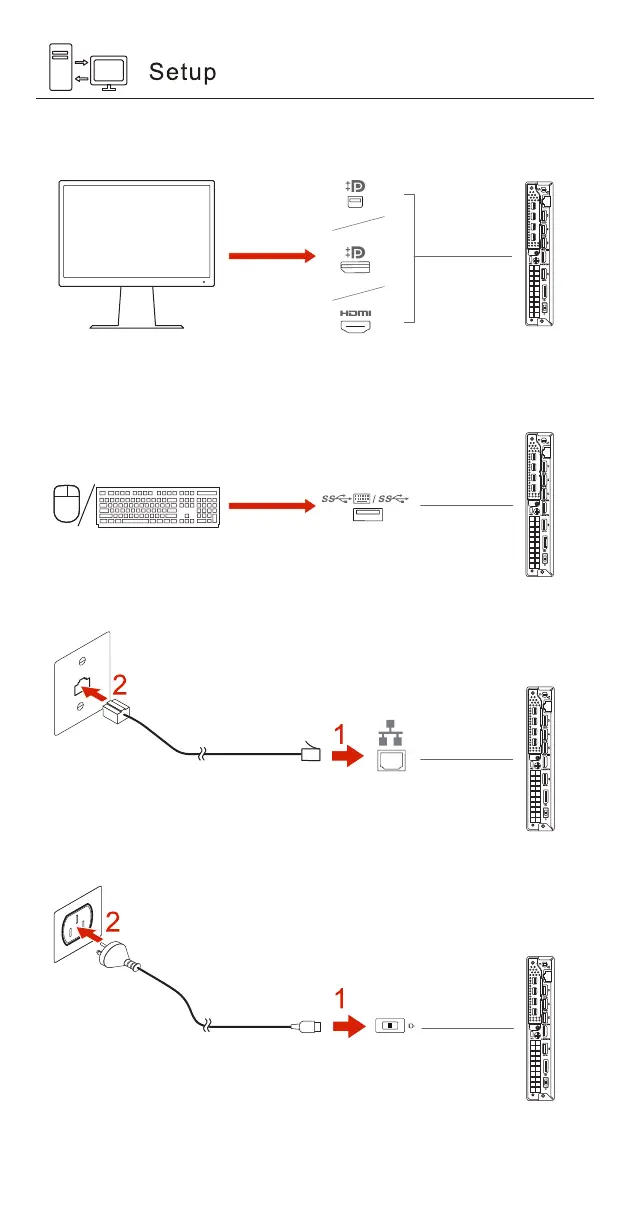 Setup

HDMI

SS / SS

2

1

2

1