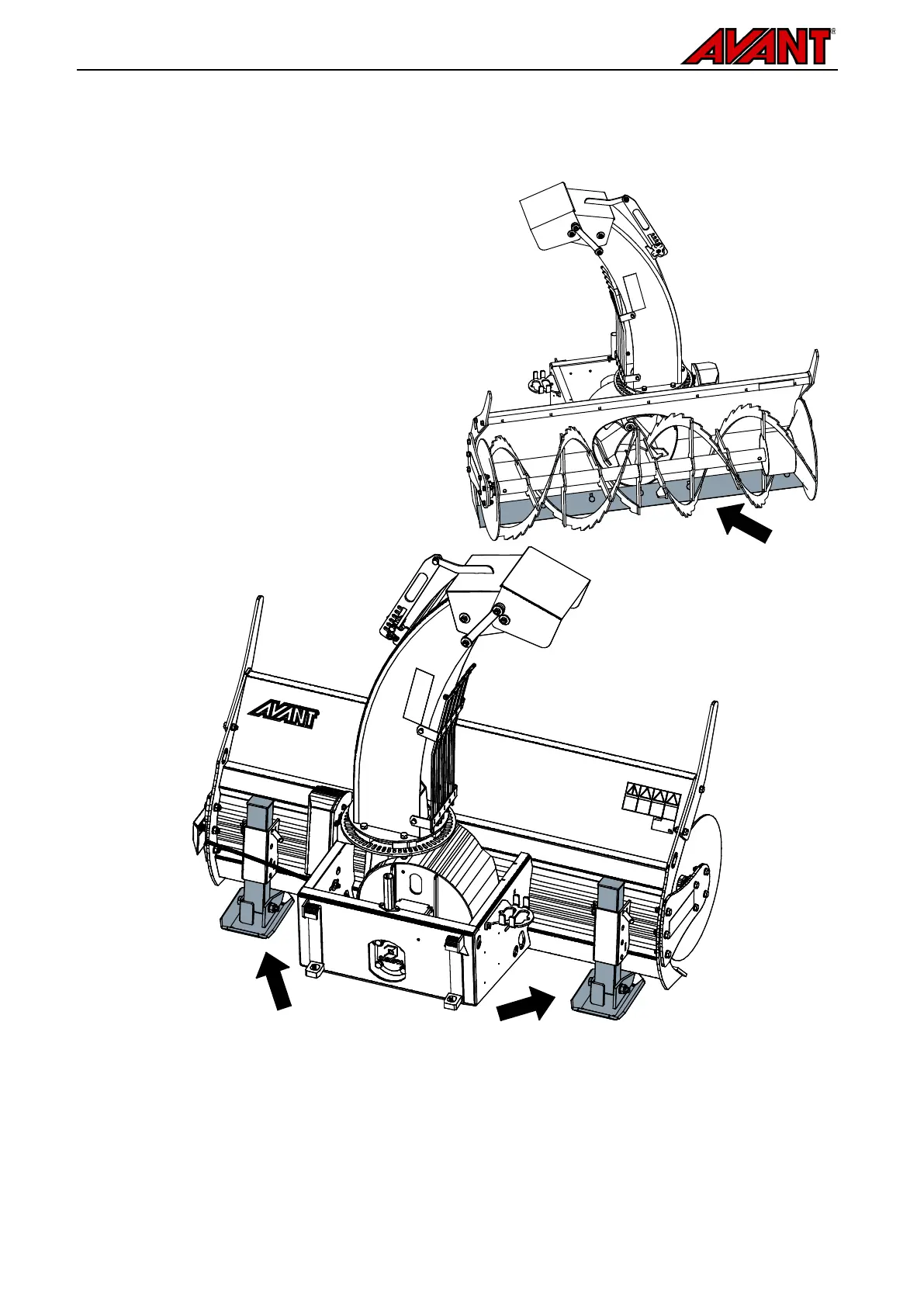 AVANT®

AVANT