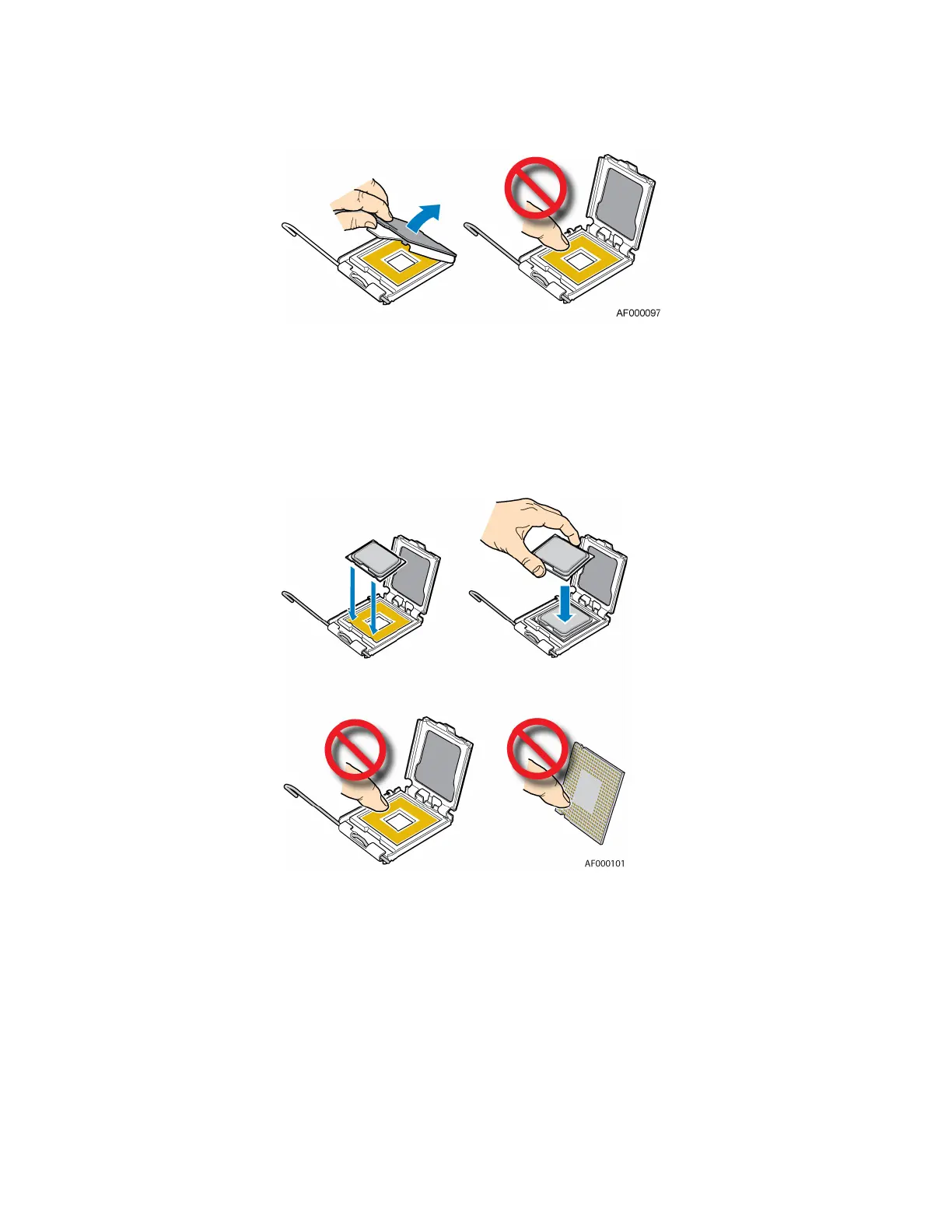 AF000097

AF000101